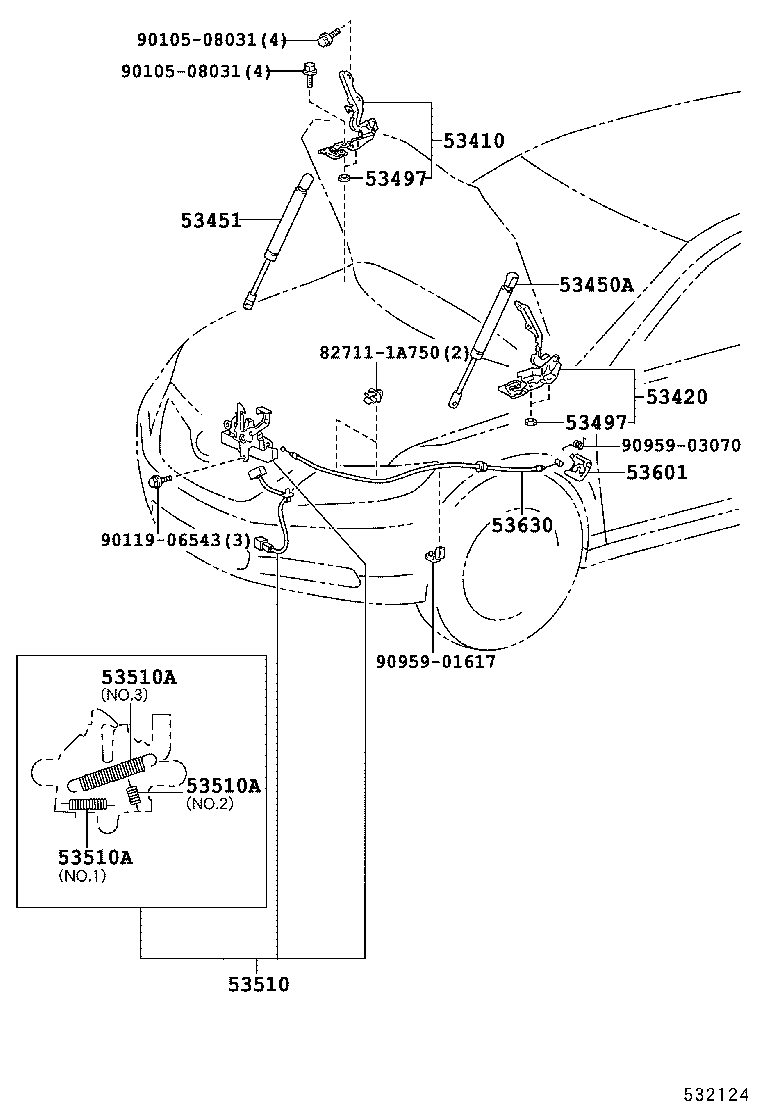 90105-08031(4)
90105-08031(4)
53410
53497
53451
53450A
82711-1A750(2)
53420
53497
90959-03070
53601
53630
90119-06543(3)
90959-01617
53510A
(NO.3)
53510A
(NO.2)
53510A
(NO.1)
53510
532124