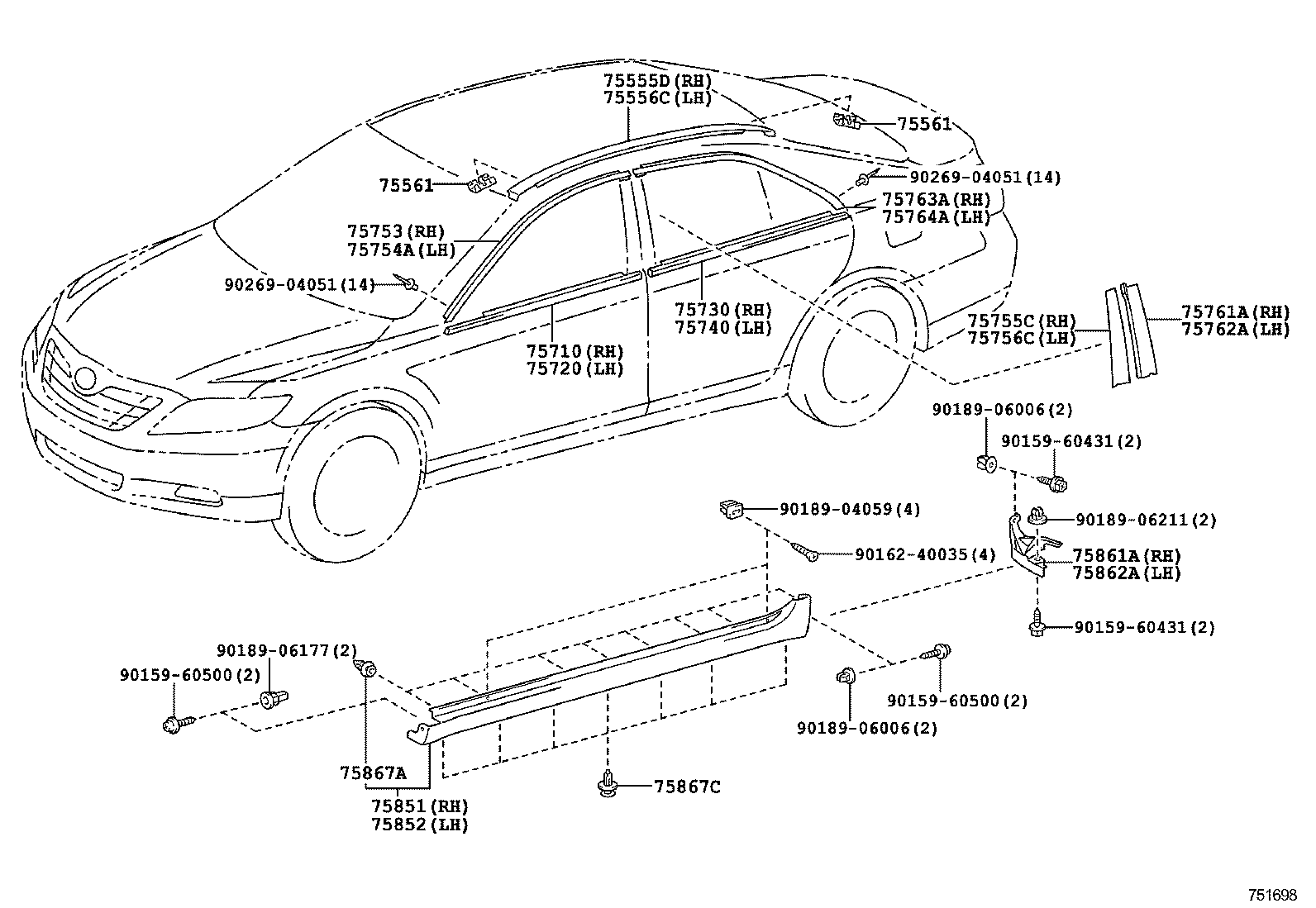 75555D(RH)
75556C(LH)

75561

75561

90269-04051(14)

75763A(RH)
75764A(LH)

75753(RH)
75754A(LH)

90269-04051(14)

75730(RH)
75740(LH)

75710(RH)
75720(LH)

75755C(RH)
75756C(LH)

75761A(RH)
75762A(LH)

90189-06006(2)

90159-60431(2)

90189-04059(4)

90189-06211(2)

90162-40035(4)

75861A(RH)
75862A(LH)

90159-60431(2)

90189-06177(2)

90159-60500(2)

90159-60500(2)

90189-06006(2)

75867A

75867C

75851(RH)
75852(LH)

751698