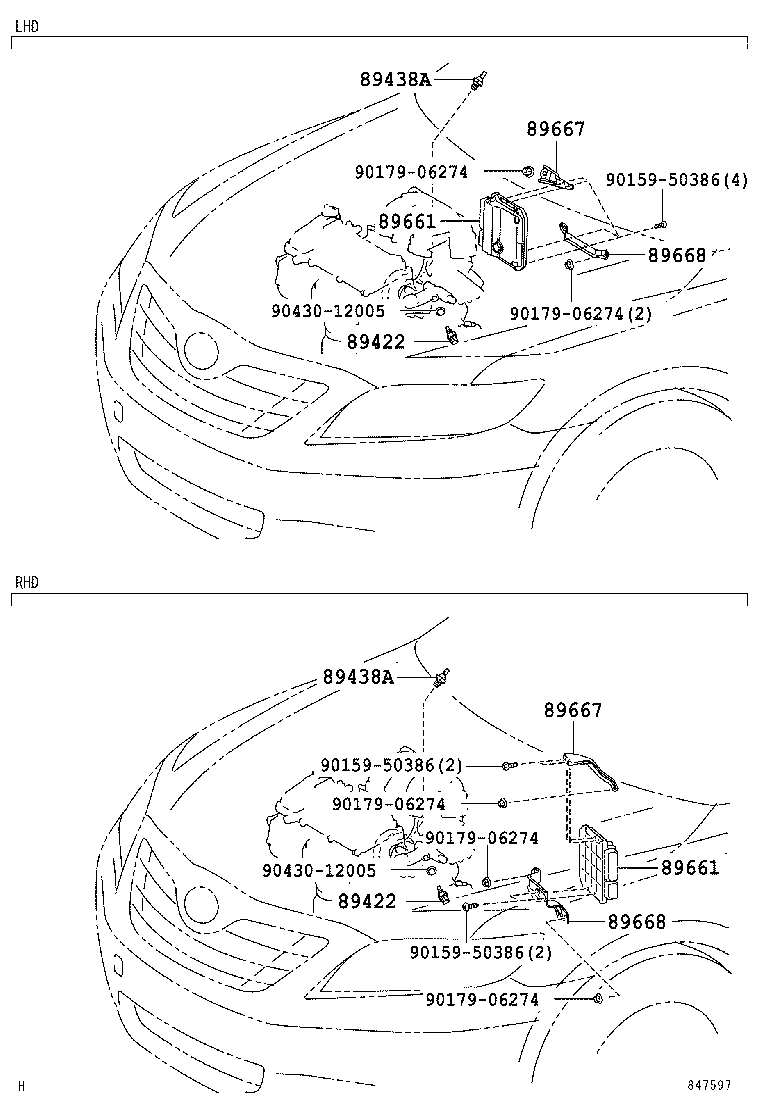 LHD

89438A
89667
90179-06274
90159-50386(4)
89661
89668
90430-12005
90179-06274(2)
89422

RHD

89438A
89667
90159-50386(2)
90179-06274
90179-06274
90430-12005
89661
89422
89668
90159-50386(2)
90179-06274

H
847597