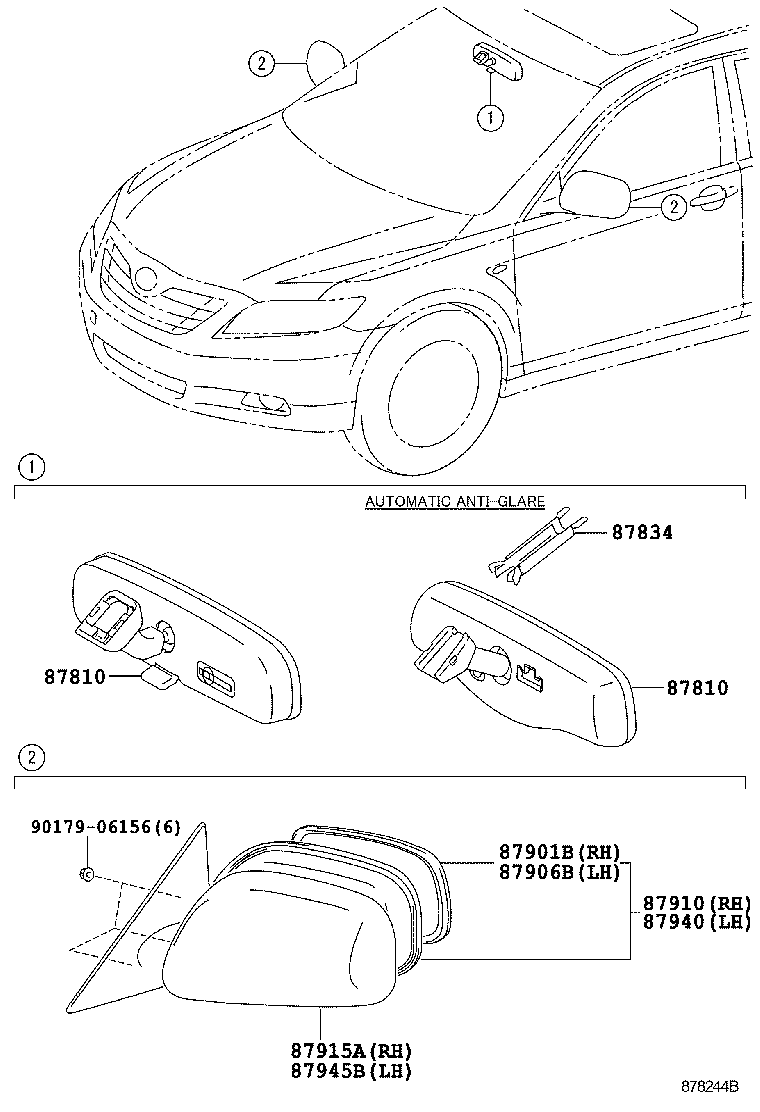 2
1
2
1
AUTOMATIC ANTI-GLARE
87834
87810
87810
2
90179-06156(6)
87901B(RH)
87906B(LH)
87910(RH)
87940(LH)
87915A(RH)
87945B(LH)
878244B