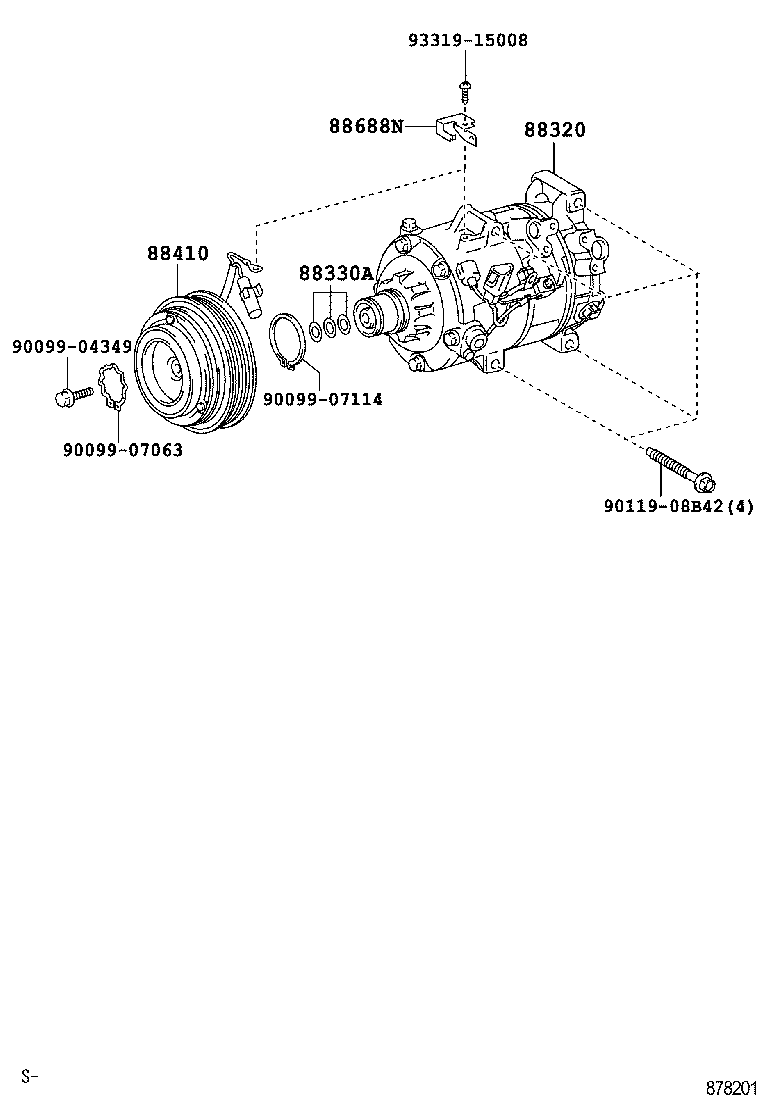 93319-15008

88688N

88320

88410

88330A

90099-04349

90099-07114

90099-07063

90119-08B42(4)

S-

878201