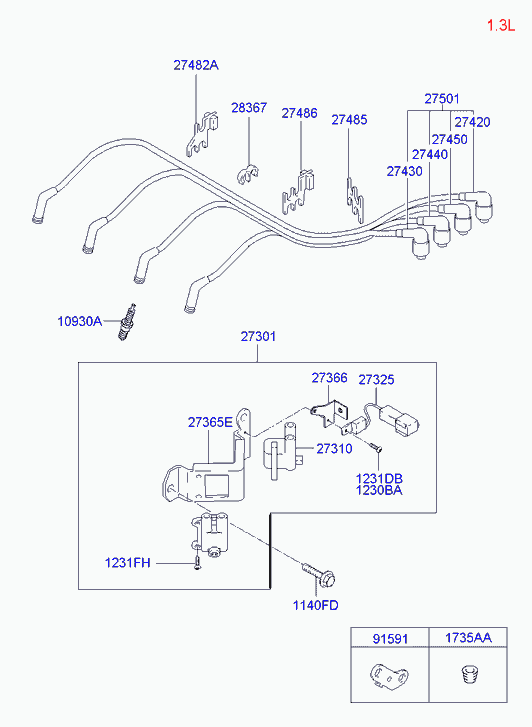 1.3L

27482A
28367
27486
27485
27501
27420
27450
27440
27430

10930A

27301
27366
27325
27365E
27310
1231DB
1230BA
1231FH
1140FD

| 91591 | 1735AA |
|---|---|
| | |