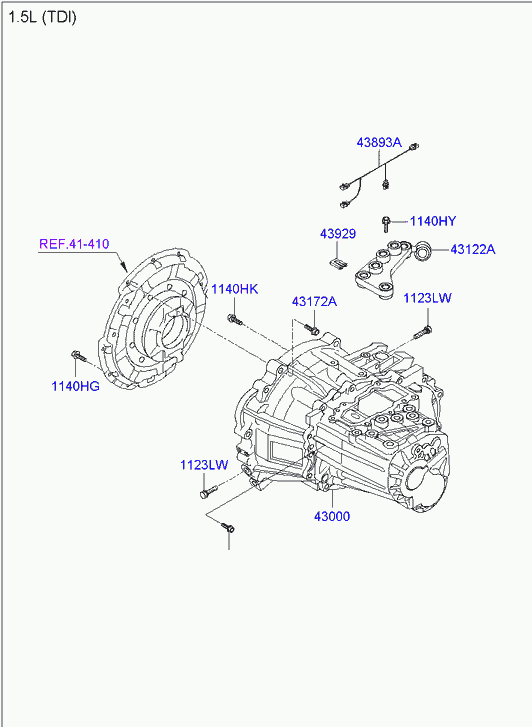 1.5L (TDI)

43893A

1140HY

43929

43122A

REF.41-410

1140HK

43172A

1123LW

1140HG

1123LW

43000