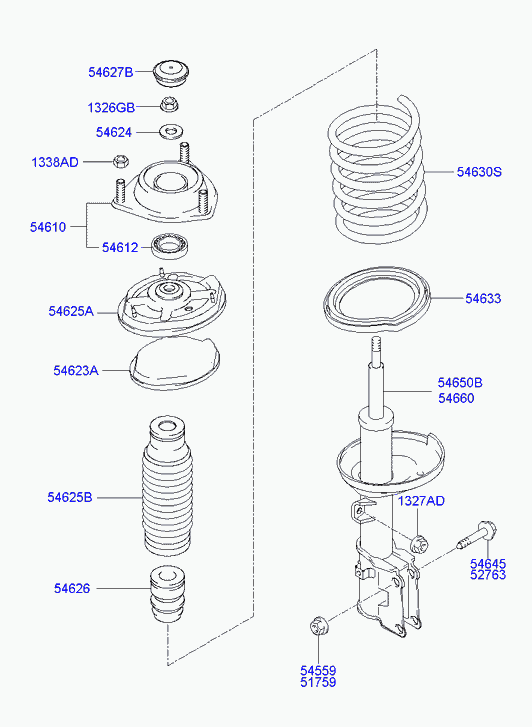 54627B
1326GB
54624
1338AD
54610
54612
54625A
54623A
54625B
54626
54630S
54633
54650B
54660
1327AD
54645
52763
54559
51759