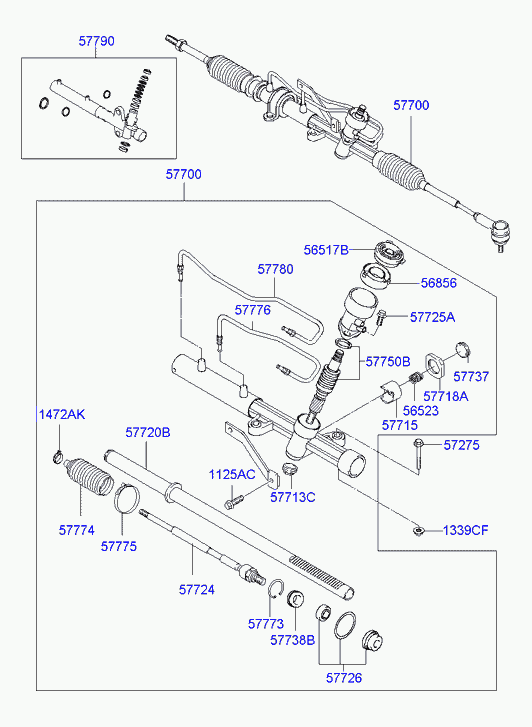 57790

57700

57700

56517B

56856

57780

57776

57725A

57750B

57737

57718A

56523

57715

1472AK

57720B

57275

1125AC

57713C

1339CF

57774

57775

57724

57773

57738B

57726