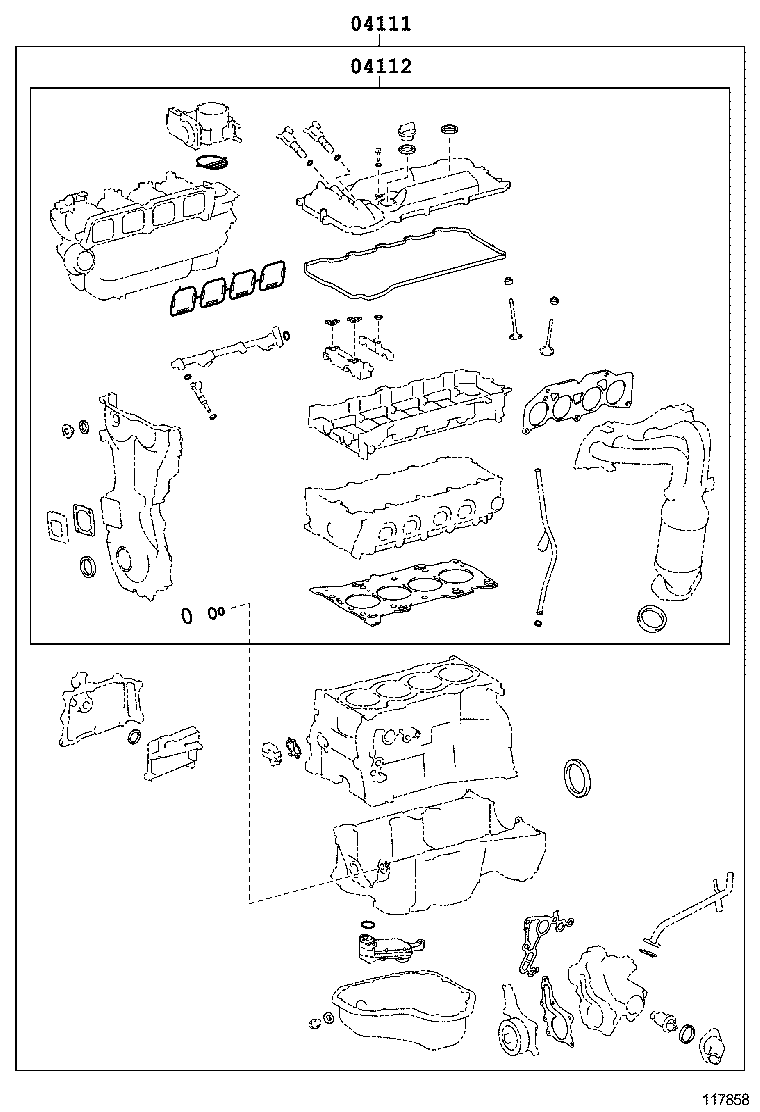 04111
04112
117858