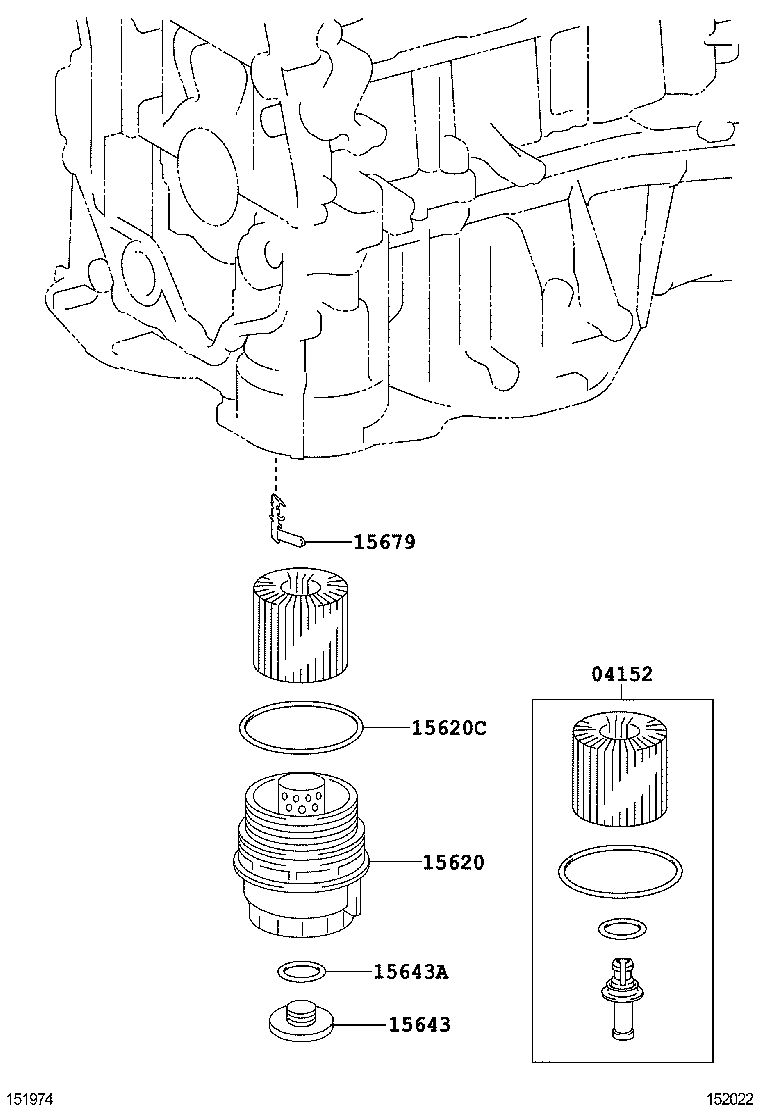 15679

04152

15620C

15620

15643A

15643

151974

152022