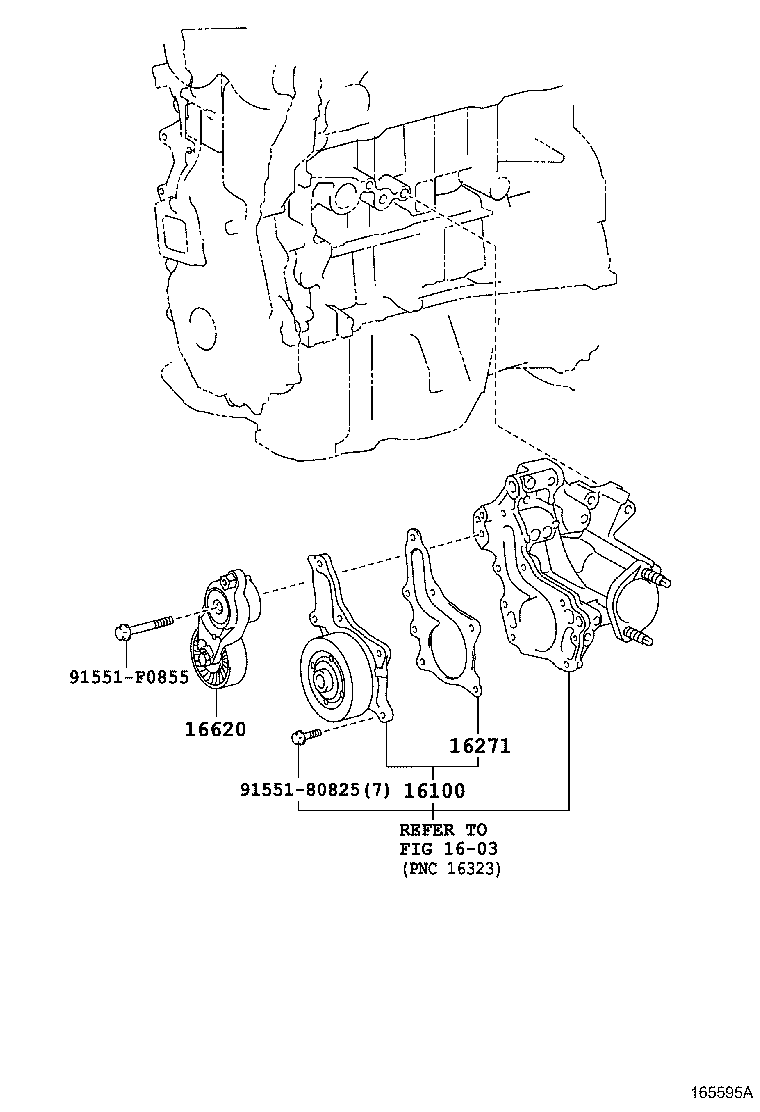 91551-F0855

16620

16271

91551-80825(7)

16100

REFER TO
FIG 16-03
(PNC 16323)

165595A