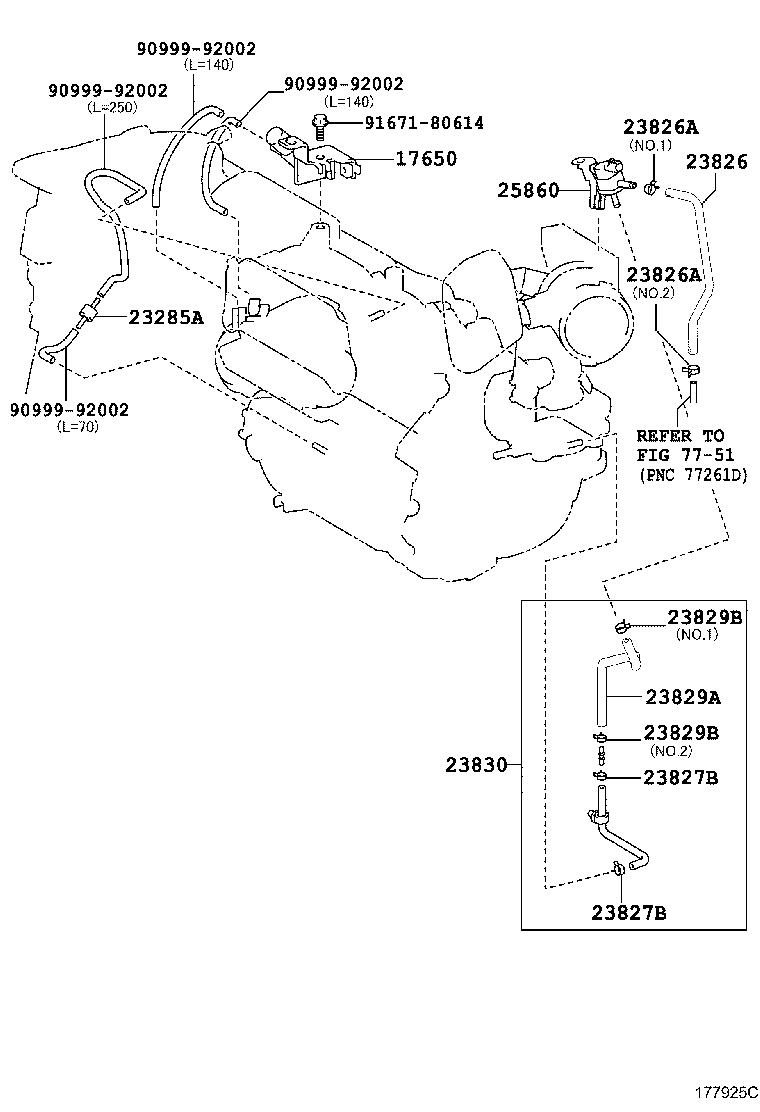 90999-92002
(L=140)

90999-92002
(L=250)

90999-92002
(L=140)

91671-80614

17650

23826A
(NO.1)

23826

25860

23826A
(NO.2)

23285A

90999-92002
(L=70)

REFER TO
FIG 77-51
(PNC 77261D)

23829B
(NO.1)

23829A

23829B
(NO.2)

23830

23827B

23827B

177925C