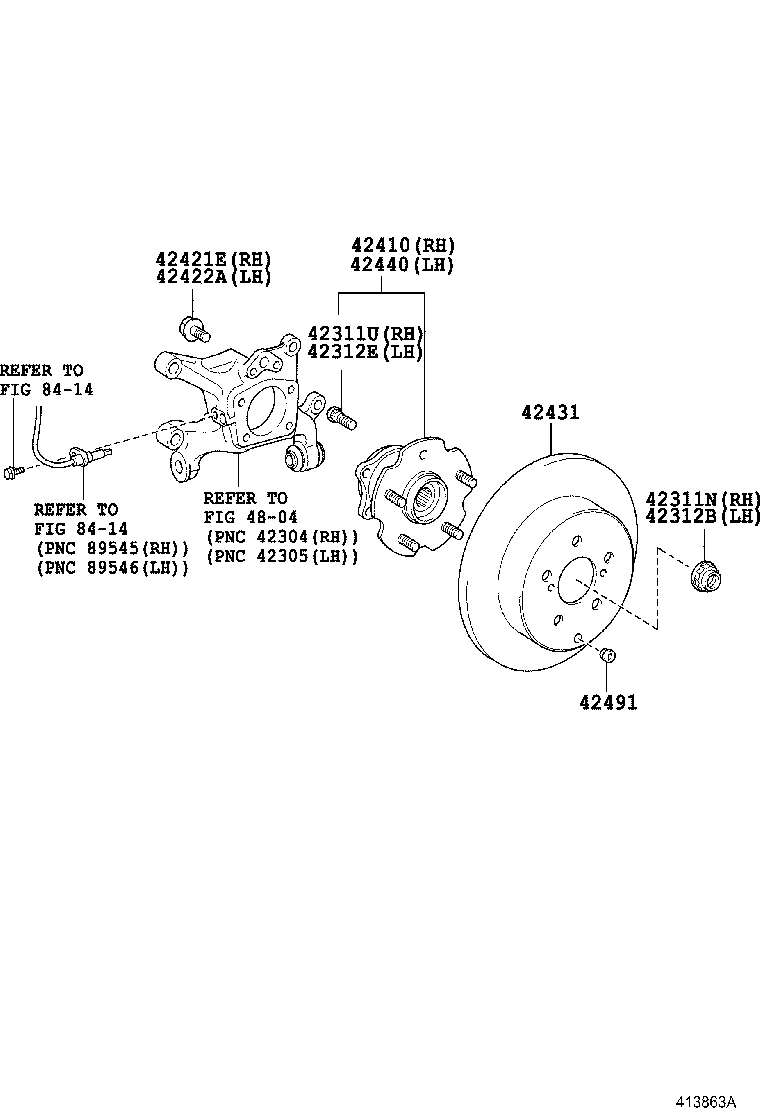 42421E(RH)
42422A(LH)

42410(RH)
42440(LH)

42311U(RH)
42312E(LH)

REFER TO
FIG 84-14

42431

42311N(RH)
42312B(LH)

REFER TO
FIG 84-14
(PNC 89545(RH))
(PNC 89546(LH))

REFER TO
FIG 48-04
(PNC 42304(RH))
(PNC 42305(LH))

42491

413863A