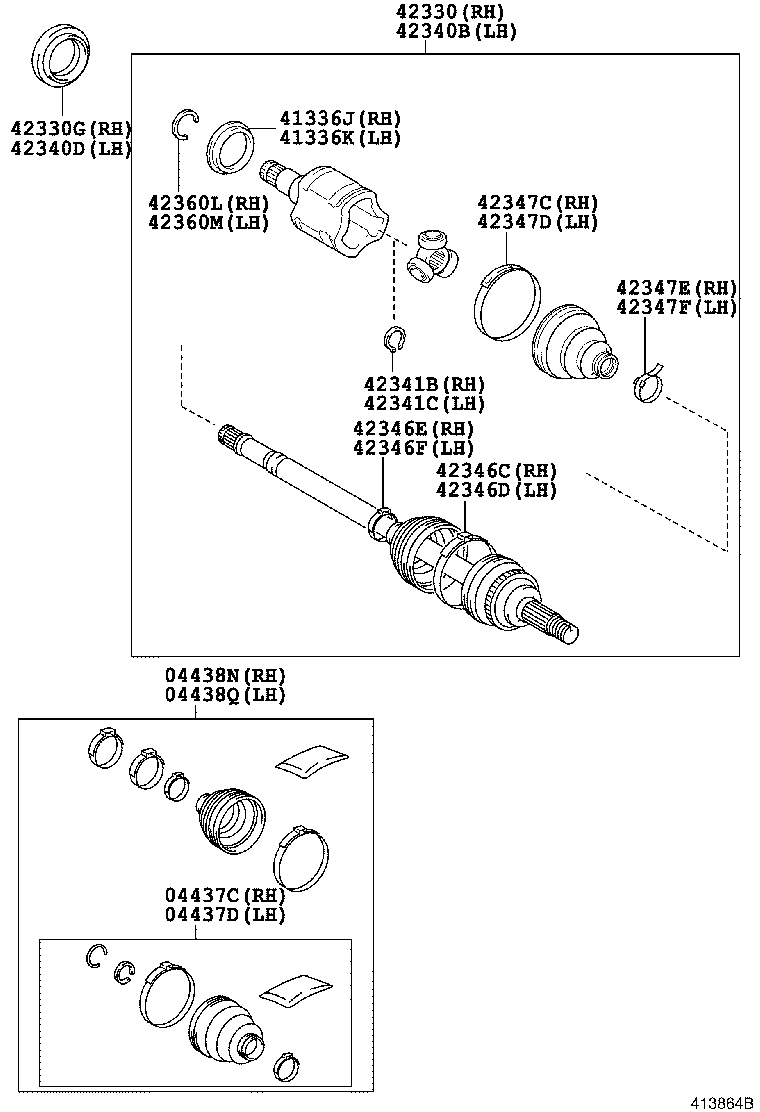 42330(RH)
42340B(LH)

42330G(RH)
42340D(LH)

41336J(RH)
41336K(LH)

42360L(RH)
42360M(LH)

42347C(RH)
42347D(LH)

42347E(RH)
42347F(LH)

42341B(RH)
42341C(LH)

42346E(RH)
42346F(LH)

42346C(RH)
42346D(LH)

04438N(RH)
04438Q(LH)

04437C(RH)
04437D(LH)

413864B