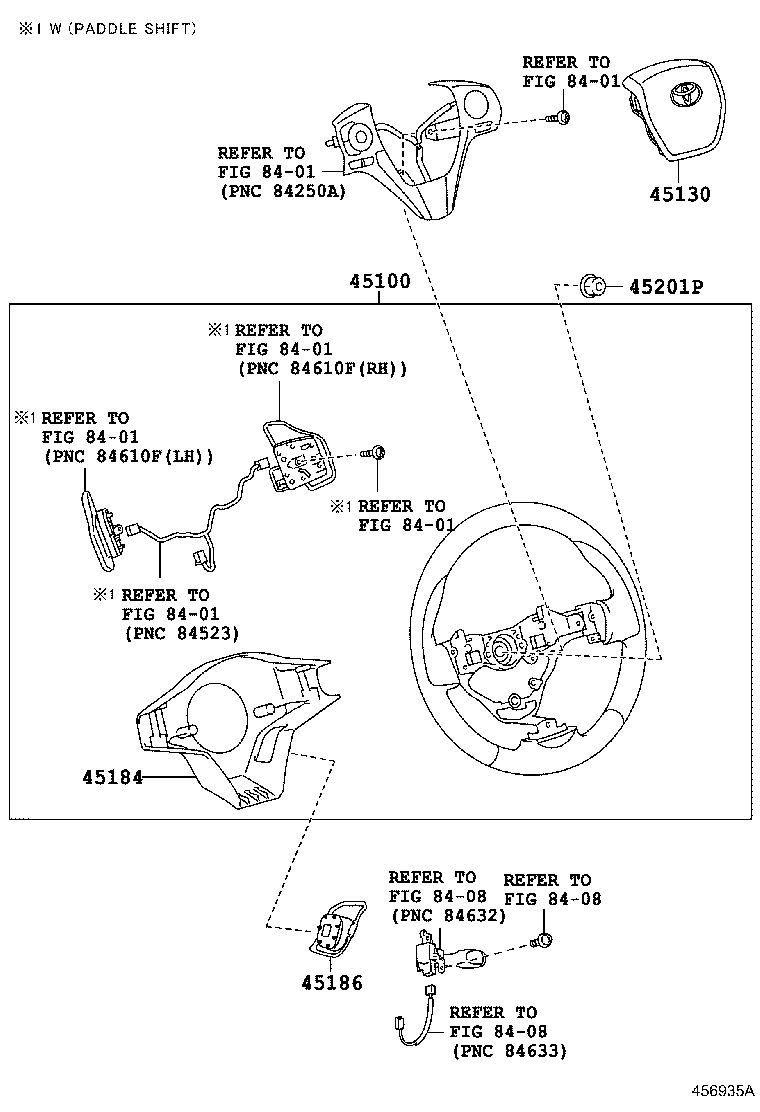 ※1 W (PADDLE SHIFT)

REFER TO
FIG 84-01

REFER TO
FIG 84-01
(PNC 84250A)

45130

45100

45201P

※1 REFER TO
FIG 84-01
(PNC 84610F(RH))

※1 REFER TO
FIG 84-01
(PNC 84610F(LH))

※1 REFER TO
FIG 84-01

※1 REFER TO
FIG 84-01
(PNC 84523)

45184

REFER TO
FIG 84-08
(PNC 84632)

REFER TO
FIG 84-08

45186

REFER TO
FIG 84-08
(PNC 84633)

456935A