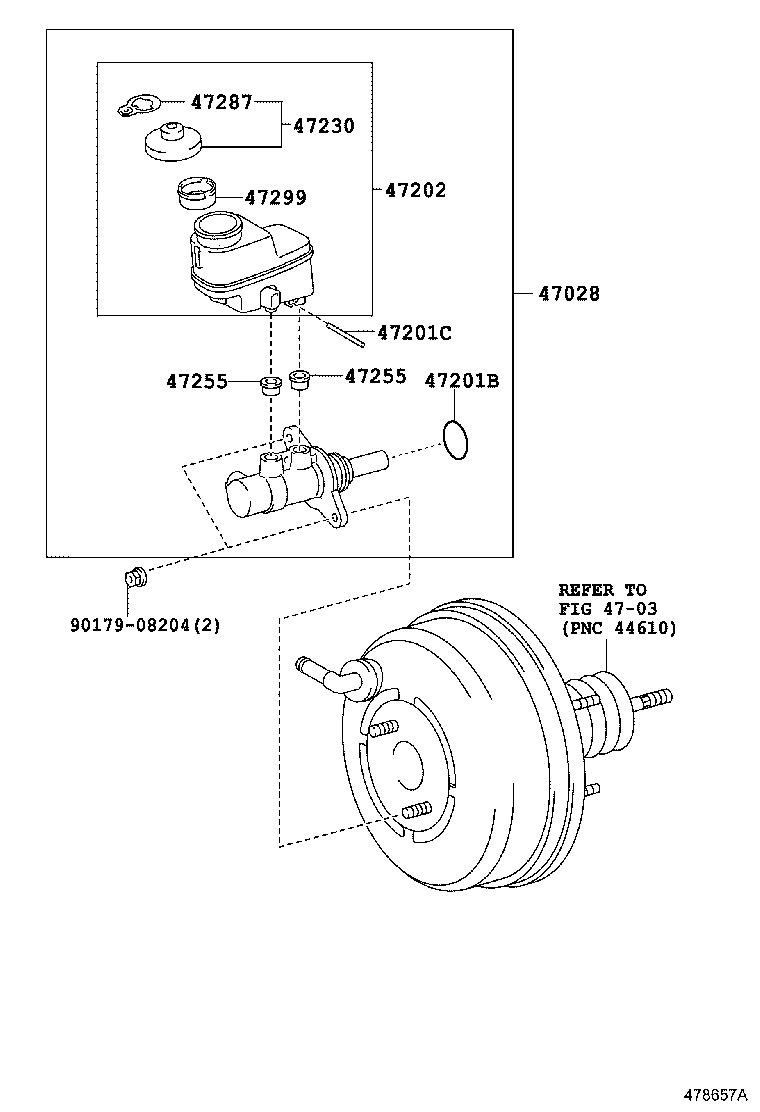 47287
47230
47299
47202
47028
47201C
47255
47255
47201B
90179-08204(2)
REFER TO
FIG 47-03
(PNC 44610)
478657A