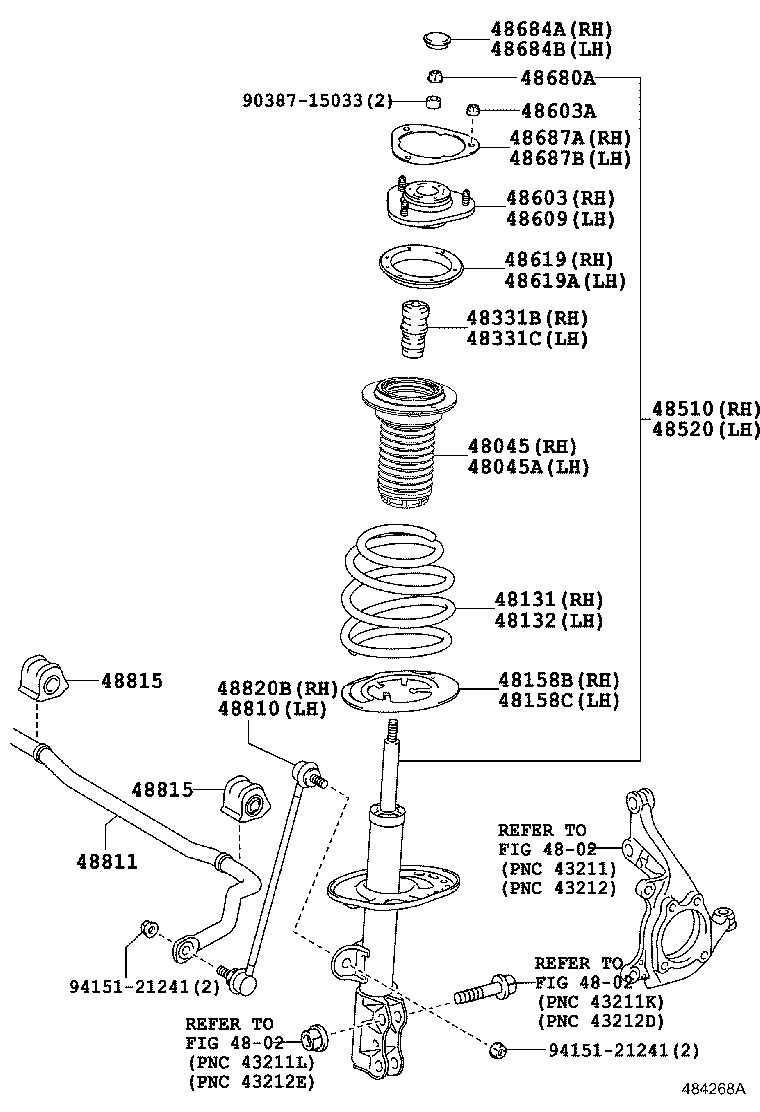 48684A(RH)
48684B(LH)
48680A
90387-15033(2)
48603A
48687A(RH)
48687B(LH)
48603(RH)
48609(LH)
48619(RH)
48619A(LH)
48331B(RH)
48331C(LH)
48510(RH)
48520(LH)
48045(RH)
48045A(LH)
48131(RH)
48132(LH)
48815
48820B(RH)
48810(LH)
48158B(RH)
48158C(LH)
48815
48811
REFER TO
FIG 48-02
(PNC 43211)
(PNC 43212)
94151-21241(2)
REFER TO
FIG 48-02
(PNC 43211K)
(PNC 43212D)
REFER TO
FIG 48-02
(PNC 43211L)
(PNC 43212E)
94151-21241(2)
484268A