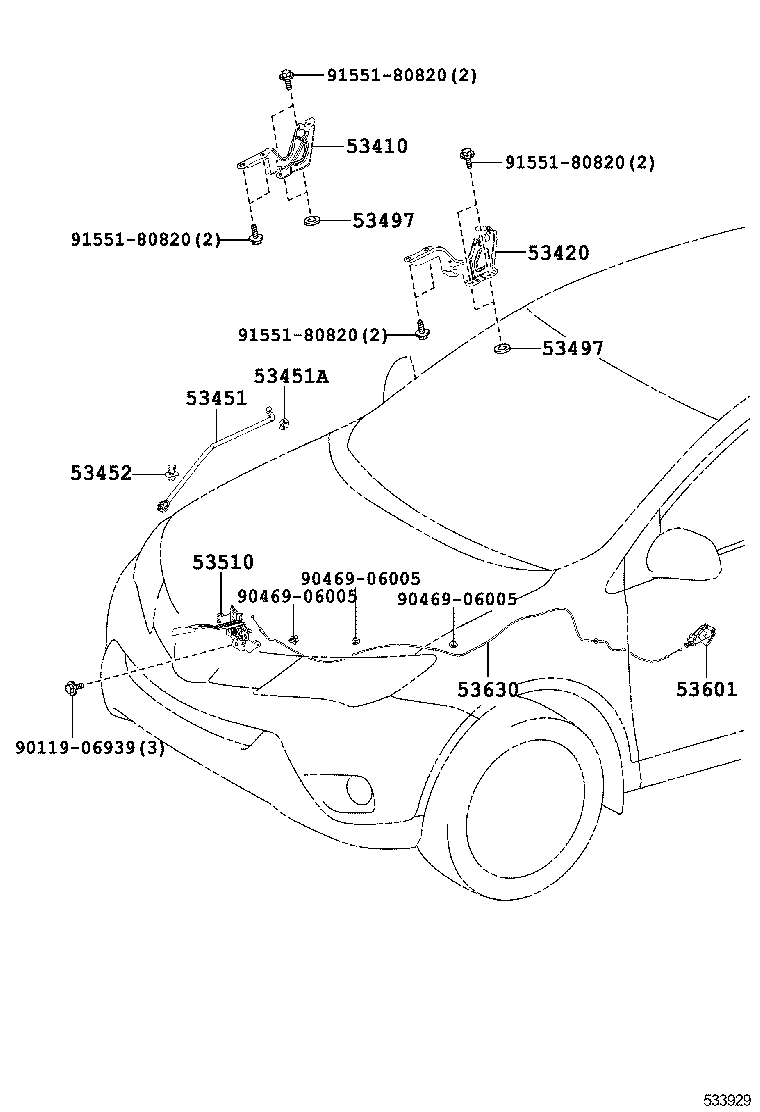 91551-80820(2)
53410
91551-80820(2)
53497
91551-80820(2)
53420
91551-80820(2)
53497
53451A
53451
53452
53510
90469-06005
90469-06005
90469-06005
53630
53601
90119-06939(3)
533929