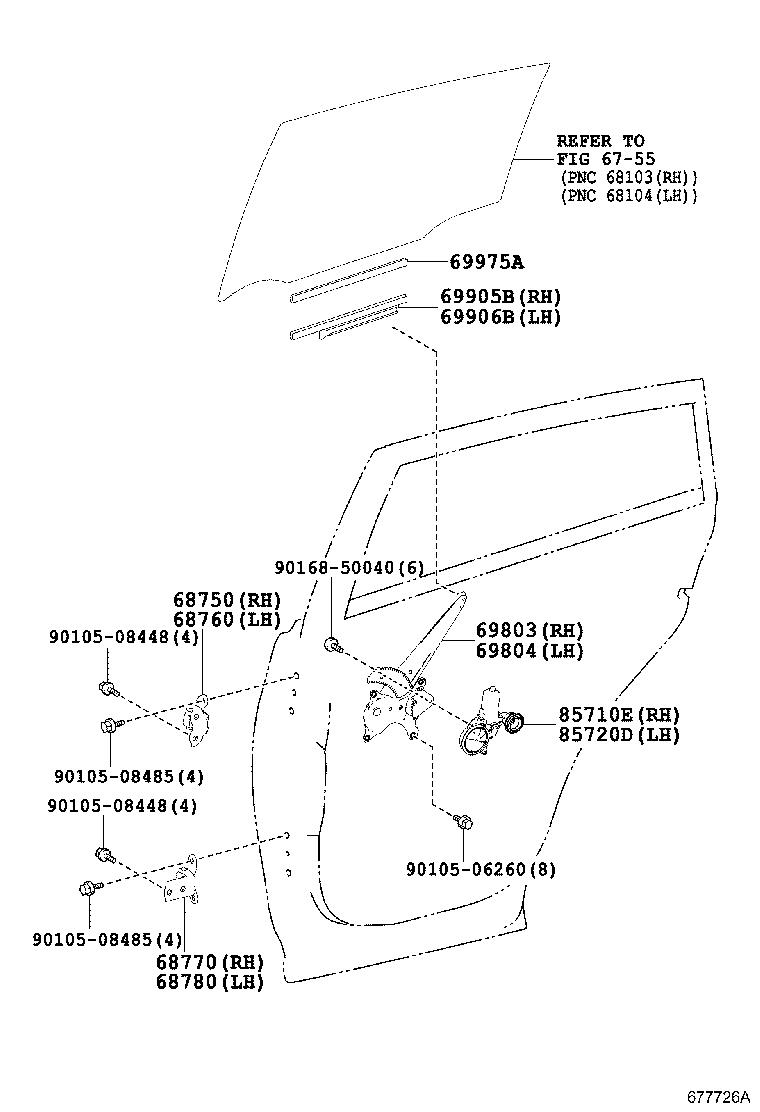 REFER TO
FIG 67-55
(PNC 68103(RH))
(PNC 68104(LH))

69975A

69905B(RH)
69906B(LH)

90168-50040(6)

68750(RH)
68760(LH)

90105-08448(4)

69803(RH)
69804(LH)

85710E(RH)
85720D(LH)

90105-08485(4)

90105-08448(4)

90105-06260(8)

90105-08485(4)

68770(RH)
68780(LH)

677726A