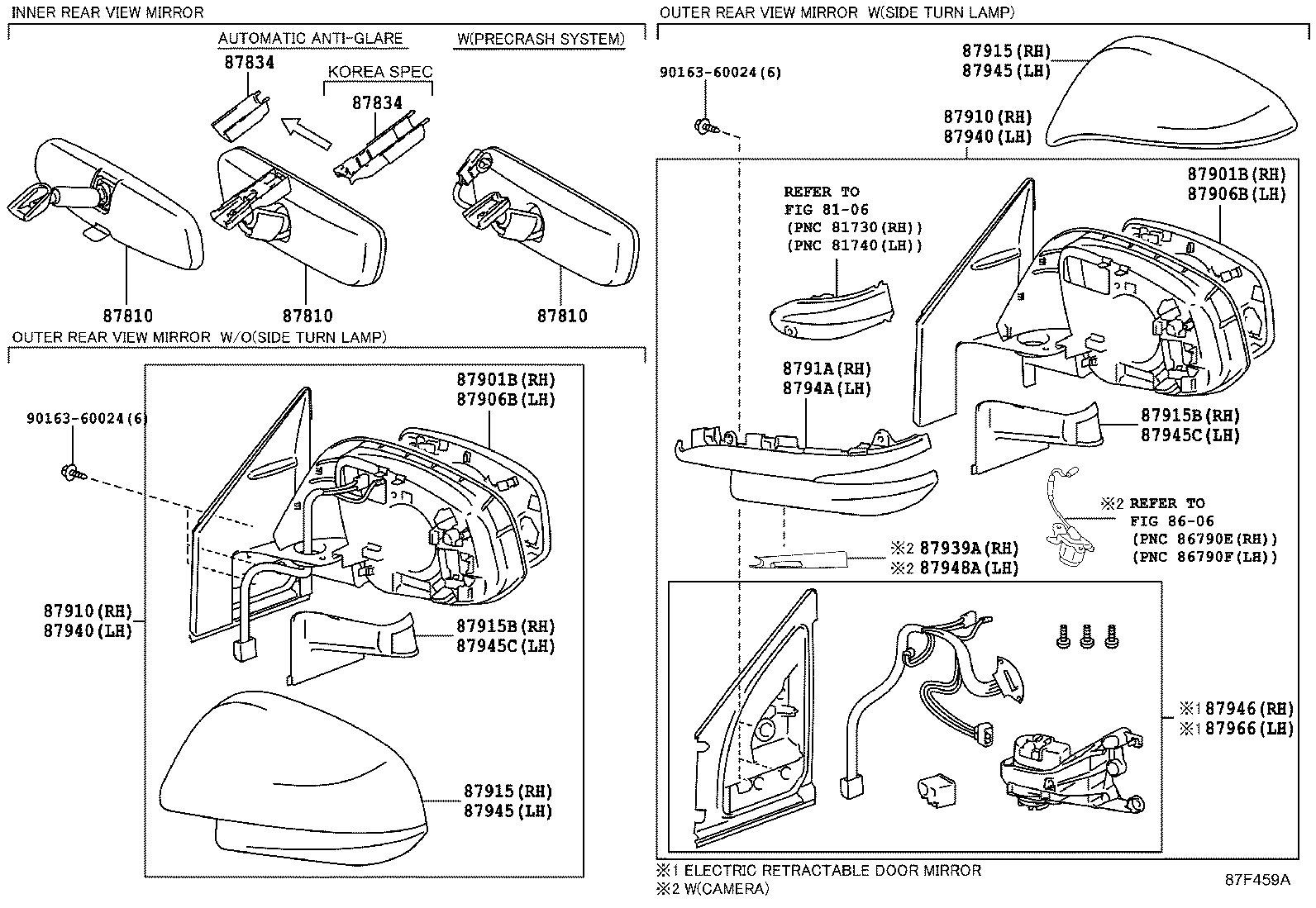 INNER REAR VIEW MIRROR

AUTOMATIC ANTI-GLARE

W(PRECRASH SYSTEM)

87834

KOREA SPEC

87834

87810

87810

87810

OUTER REAR VIEW MIRROR W/O(SIDE TURN LAMP)

90163-60024(6)

87901B(RH)
87906B(LH)

87910(RH)
87940(LH)

87915B(RH)
87945C(LH)

87915(RH)
87945(LH)

OUTER REAR VIEW MIRROR W(SIDE TURN LAMP)

90163-60024(6)

87915(RH)
87945(LH)

87910(RH)
87940(LH)

REFER TO
FIG 81-06
(PNC 81730(RH))
(PNC 81740(LH))

87901B(RH)
87906B(LH)

8791A(RH)
8794A(LH)

87915B(RH)
87945C(LH)

※2 REFER TO
FIG 86-06
(PNC 86790E(RH))
(PNC 86790F(LH))

※2 87939A(RH)
※2 87948A(LH)

※1 87946(RH)
※1 87966(LH)

※1 ELECTRIC RETRACTABLE DOOR MIRROR
※2 W(CAMERA)

87F459A