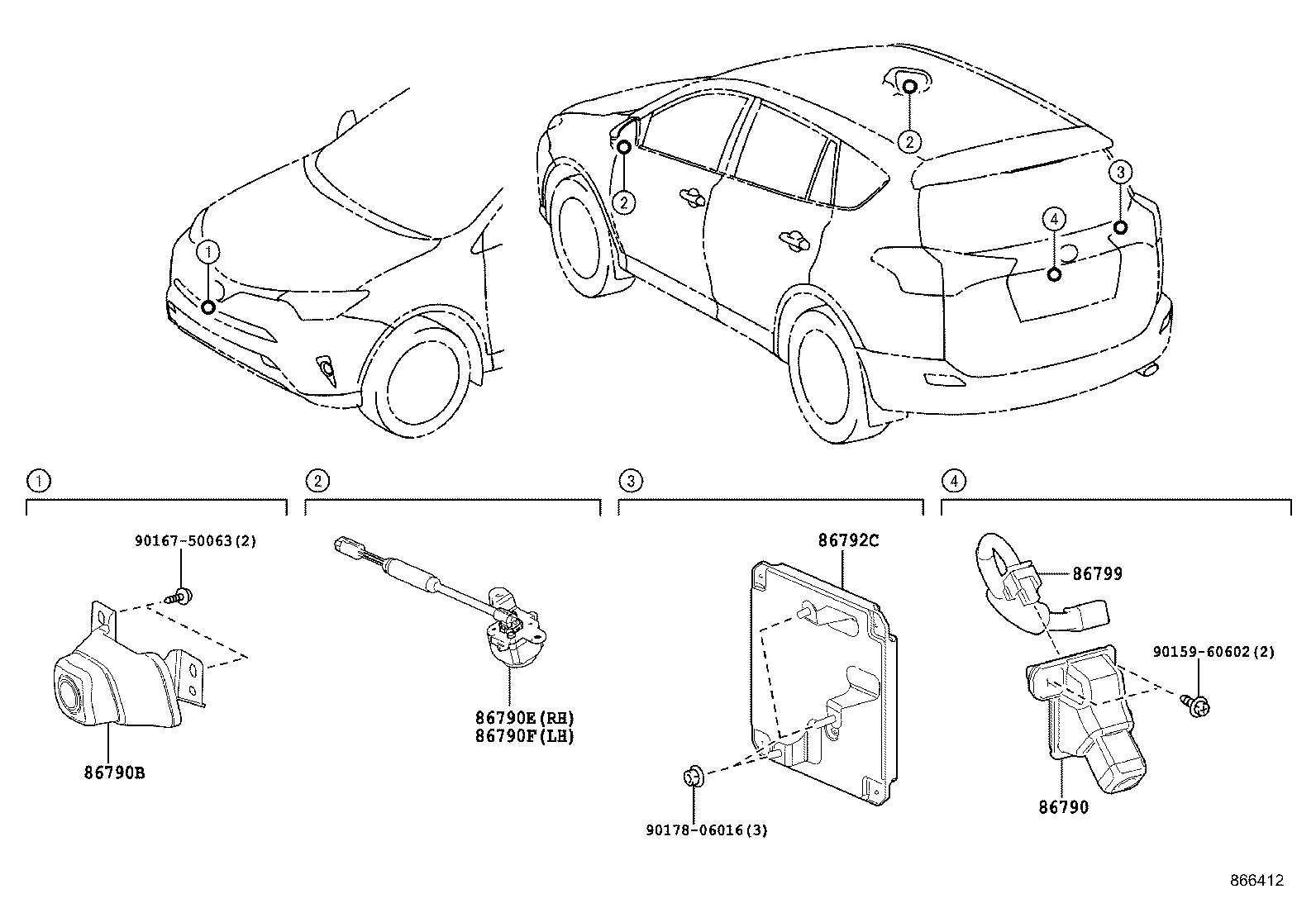 1
2
2
3
4

1
90167-50063(2)
86790B

2
86790E(RH)
86790F(LH)

3
86792C
90178-06016(3)

4
86799
90159-60602(2)
86790

866412