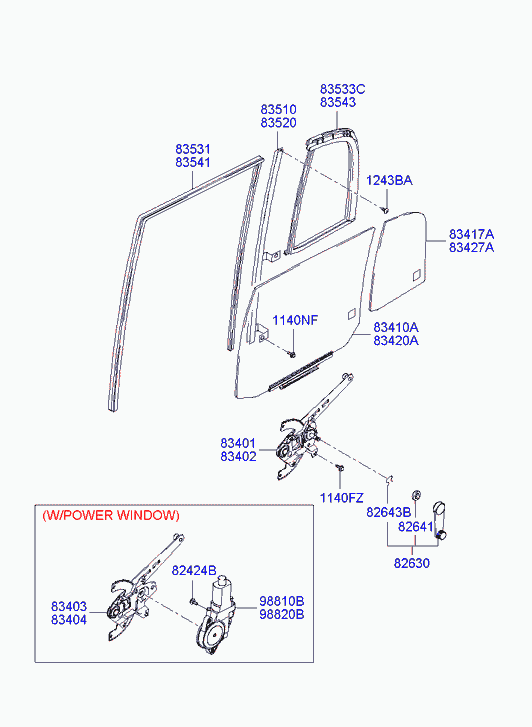 83533C
83543

83510
83520

83531
83541

1243BA

83417A
83427A

1140NF

83410A
83420A

83401
83402

1140FZ

82643B

82641

82630

(W/POWER WINDOW)

82424B

83403
83404

98810B
98820B