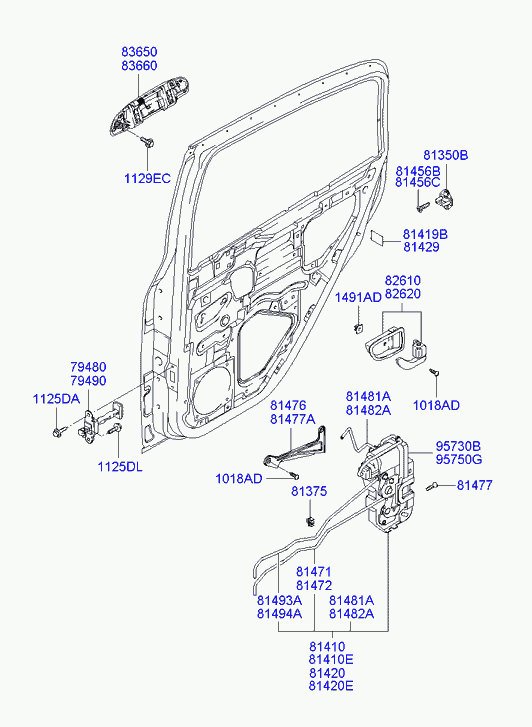 83650
83660

1129EC

81350B
81456B
81456C

81419B
81429

82610
82620
1491AD

1018AD

79480
79490
1125DA

1125DL

81476
81477A

1018AD

81481A
81482A

95730B
95750G

81477

81375

81471
81472

81493A
81494A

81481A
81482A

81410
81410E
81420
81420E