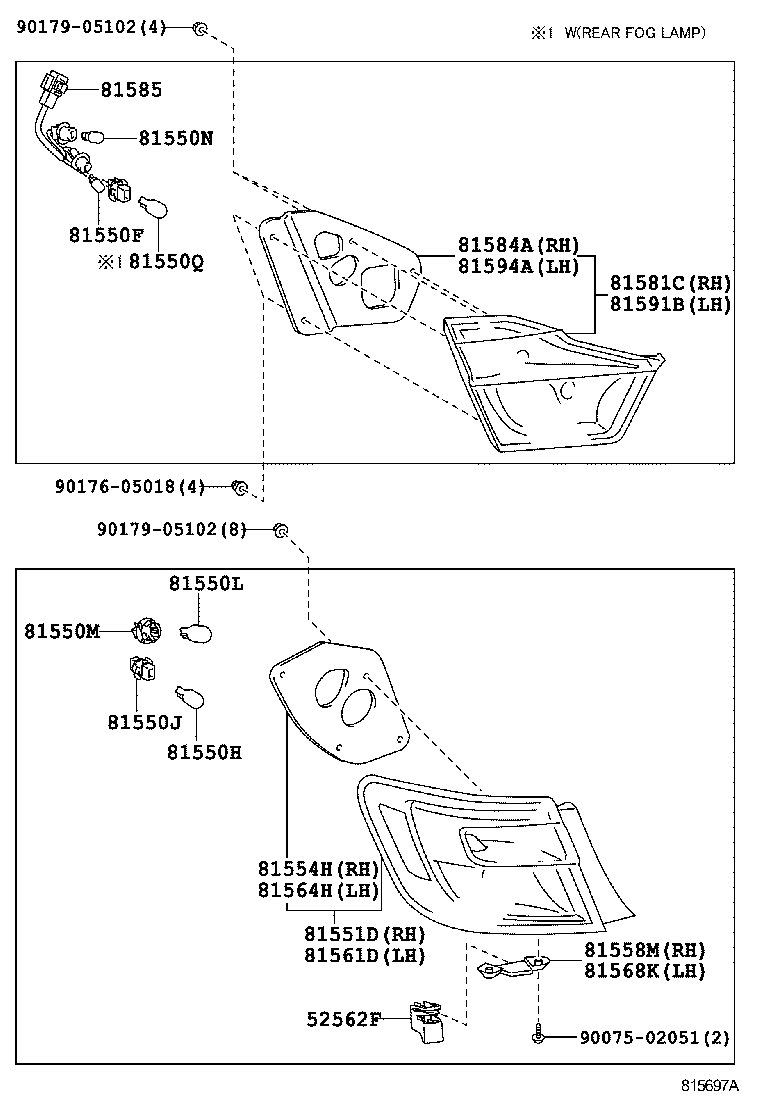 90179-05102(4)

※1 W(REAR FOG LAMP)

81585

81550N

81550F

※1 81550Q

81584A(RH)
81594A(LH)

81581C(RH)
81591B(LH)

90176-05018(4)

90179-05102(8)

81550L

81550M

81550J

81550H

81554H(RH)
81564H(LH)

81551D(RH)
81561D(LH)

81558M(RH)
81568K(LH)

52562F

90075-02051(2)

815697A