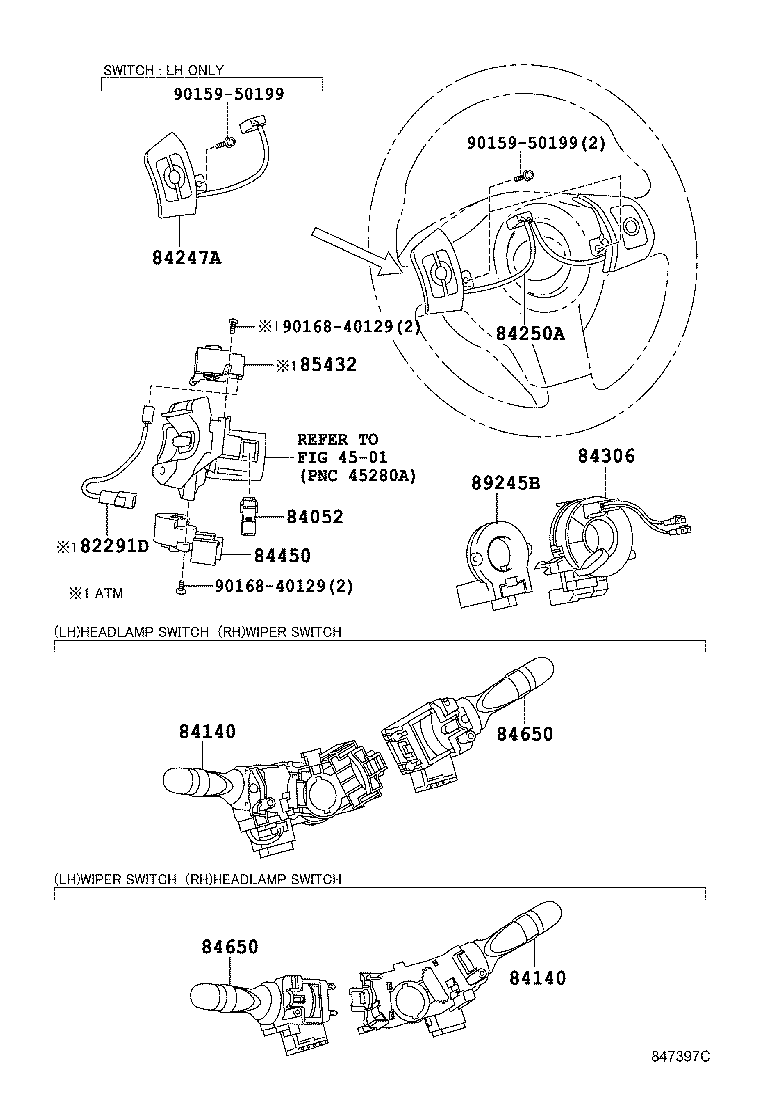 SWITCH : LH ONLY
90159-50199
84247A
90159-50199(2)
84250A
※1 90168-40129(2)
※1 85432
REFER TO
FIG 45-01
(PNC 45280A)
84052
※1 82291D
84450
90168-40129(2)
※1 ATM
89245B
84306
(LH)HEADLAMP SWITCH (RH)WIPER SWITCH
84140
84650
(LH)WIPER SWITCH (RH)HEADLAMP SWITCH
84650
84140
847397C