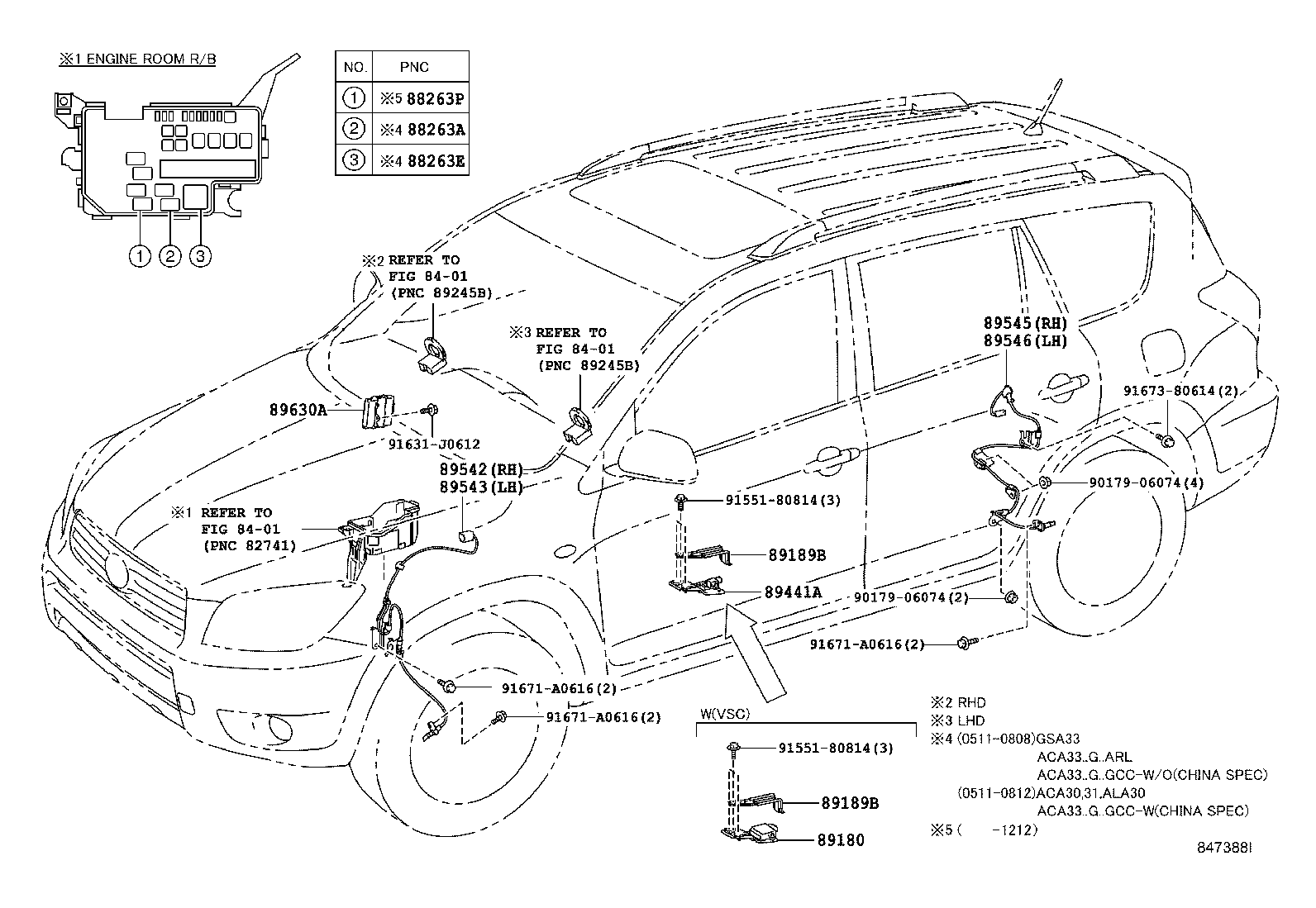 ※1 ENGINE ROOM R/B

| NO. | PNC |
|---|---|
| ① | ※5 88263P |
| ② | ※4 88263A |
| ③ | ※4 88263E |

① ② ③

※2 REFER TO FIG 84-01 (PNC 89245B)

※3 REFER TO FIG 84-01 (PNC 89245B)

89630A

91631-J0612

89542(RH)
89543(LH)

※1 REFER TO FIG 84-01 (PNC 82741)

89545(RH)
89546(LH)

91673-80614(2)

90179-06074(4)

91551-80814(3)

89189B

89441A

90179-06074(2)

91671-A0616(2)

91671-A0616(2)

91671-A0616(2)

W(VSC)

91551-80814(3)

89189B

89180

※2 RHD
※3 LHD
※4 (0511-0808)GSA33
ACA33..G..ARL
ACA33..G..GCC-W/O(CHINA SPEC)
(0511-0812)ACA30,31.ALA30
ACA33..G..GCC-W(CHINA SPEC)
※5 ( -1212)

847388I