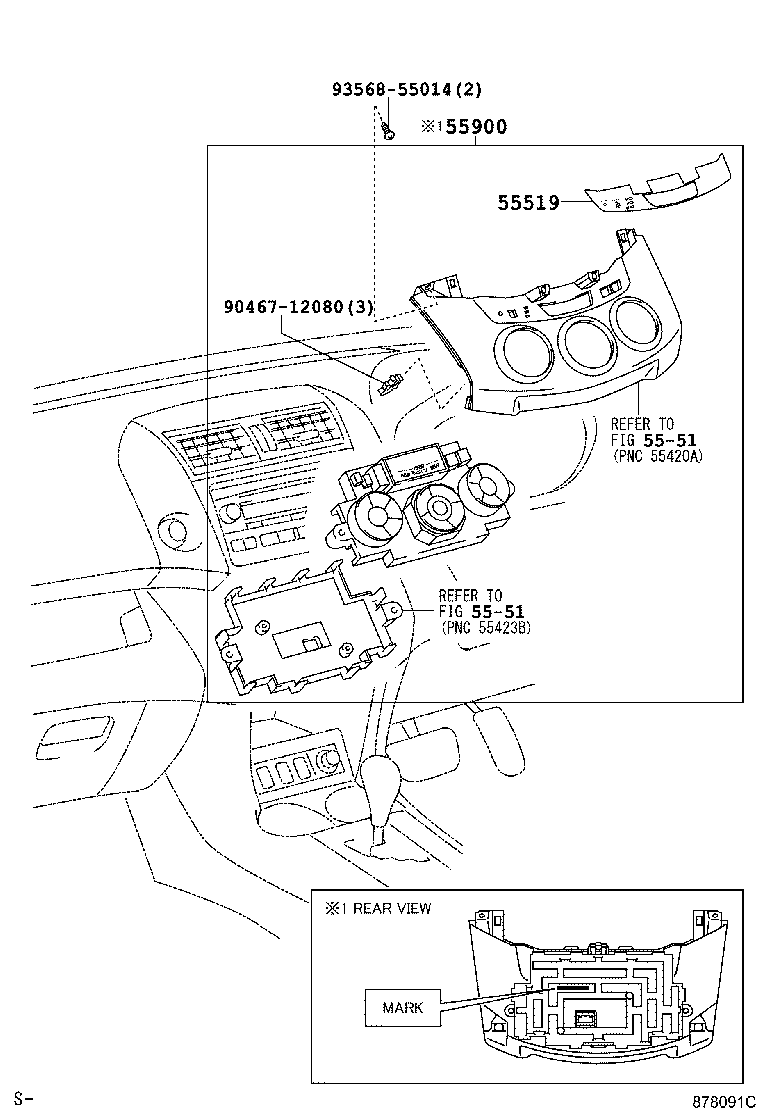 93568-55014(2)

※1 55900

55519

90467-12080(3)

REFER TO
FIG 55-51
(PNC 55420A)

REFER TO
FIG 55-51
(PNC 55423B)

※1 REAR VIEW

MARK

S-

878091C