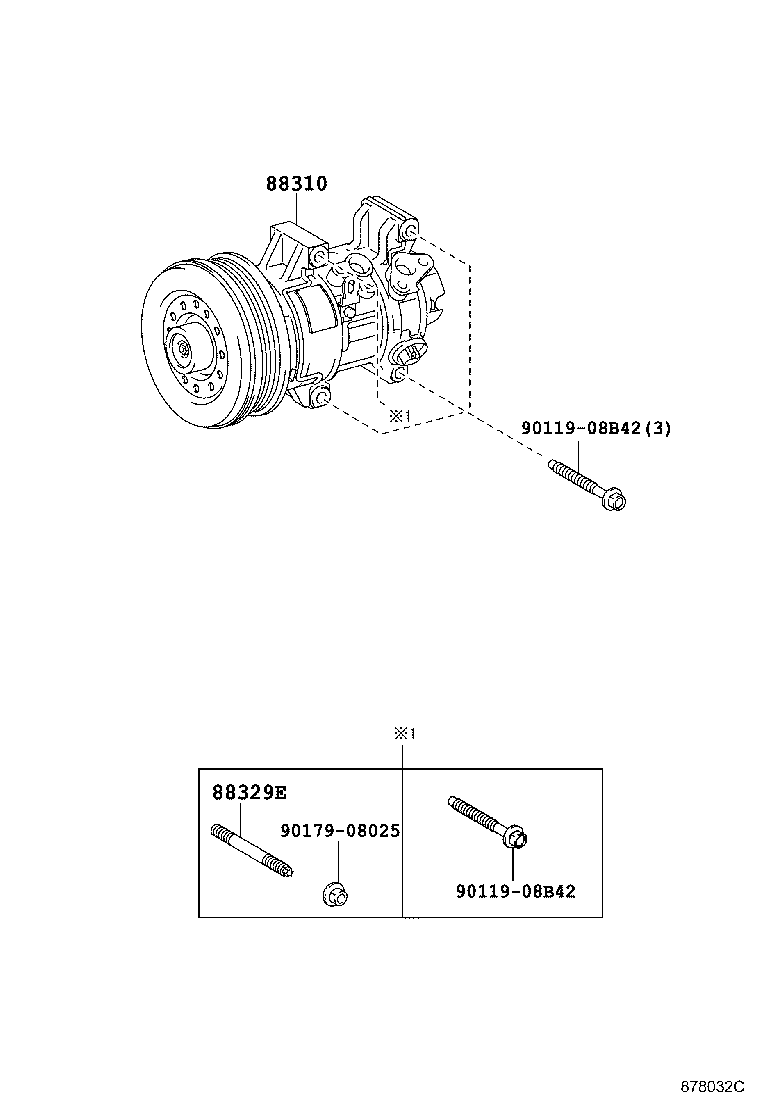 88310

※1

90119-08B42(3)

※1

88329E

90179-08025

90119-08B42

878032C