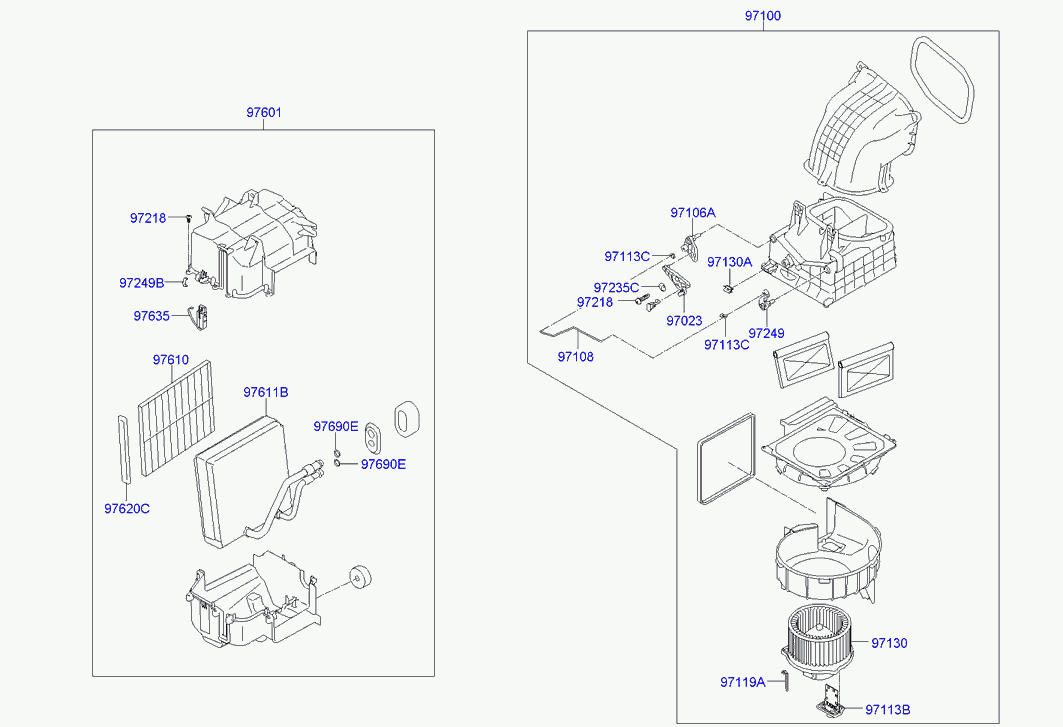 97601

97218

97249B

97635

97610

97611B

97690E

97690E

97620C

97100

97106A

97113C

97130A

97235C

97218

97023

97249

97113C

97108

97130

97119A

97113B