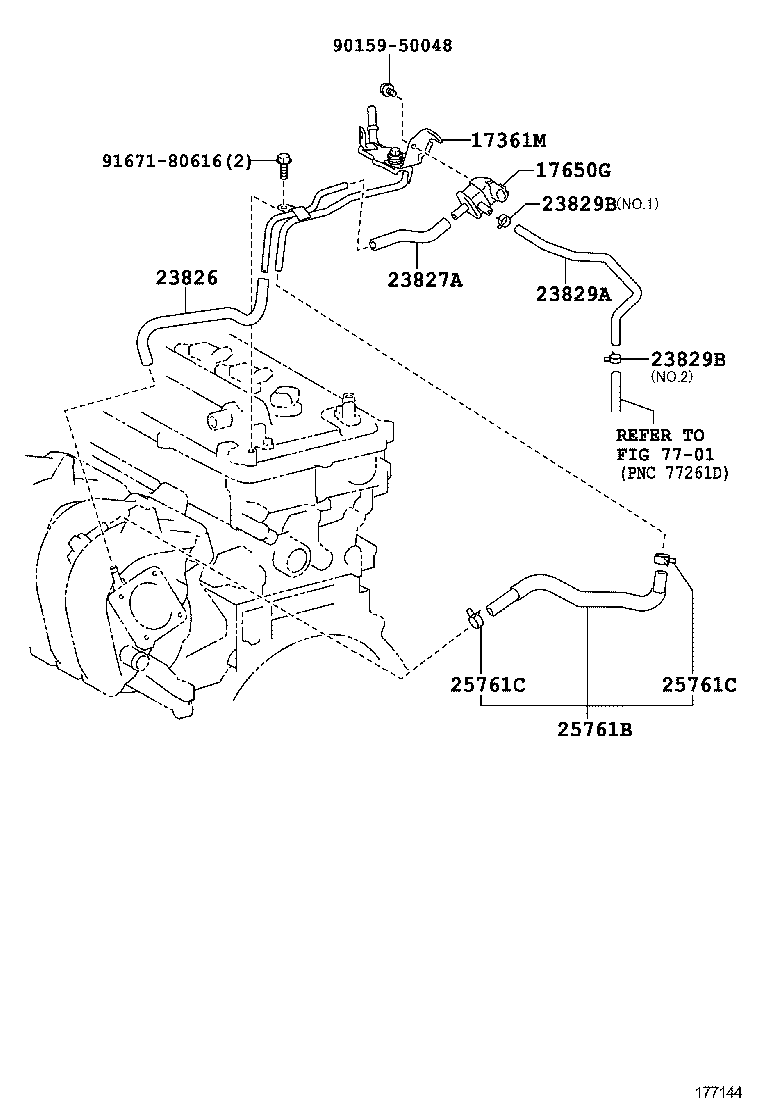 90159-50048

17361M

91671-80616(2)

17650G

23829B(NO.1)

23826

23827A

23829A

23829B
(NO.2)

REFER TO
FIG 77-01
(PNC 77261D)

25761C

25761C

25761B

177144