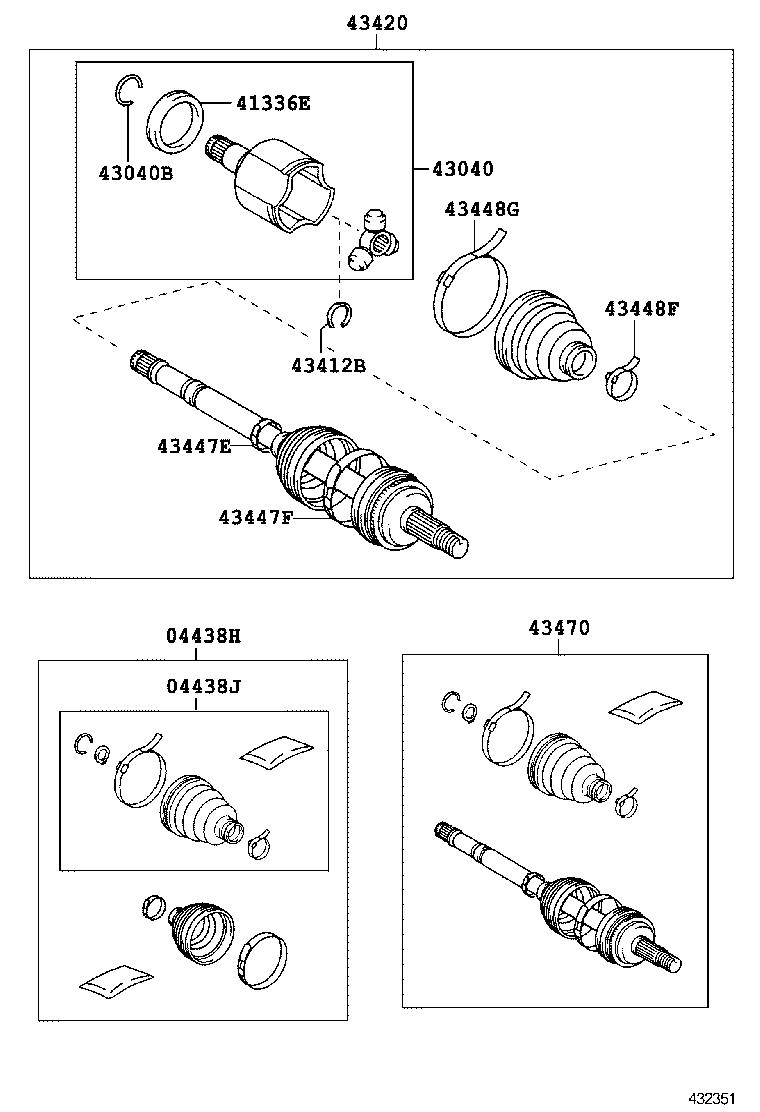 43420

41336E

43040B

43040

43448G

43448F

43412B

43447E

43447F

04438H

04438J

43470

432351