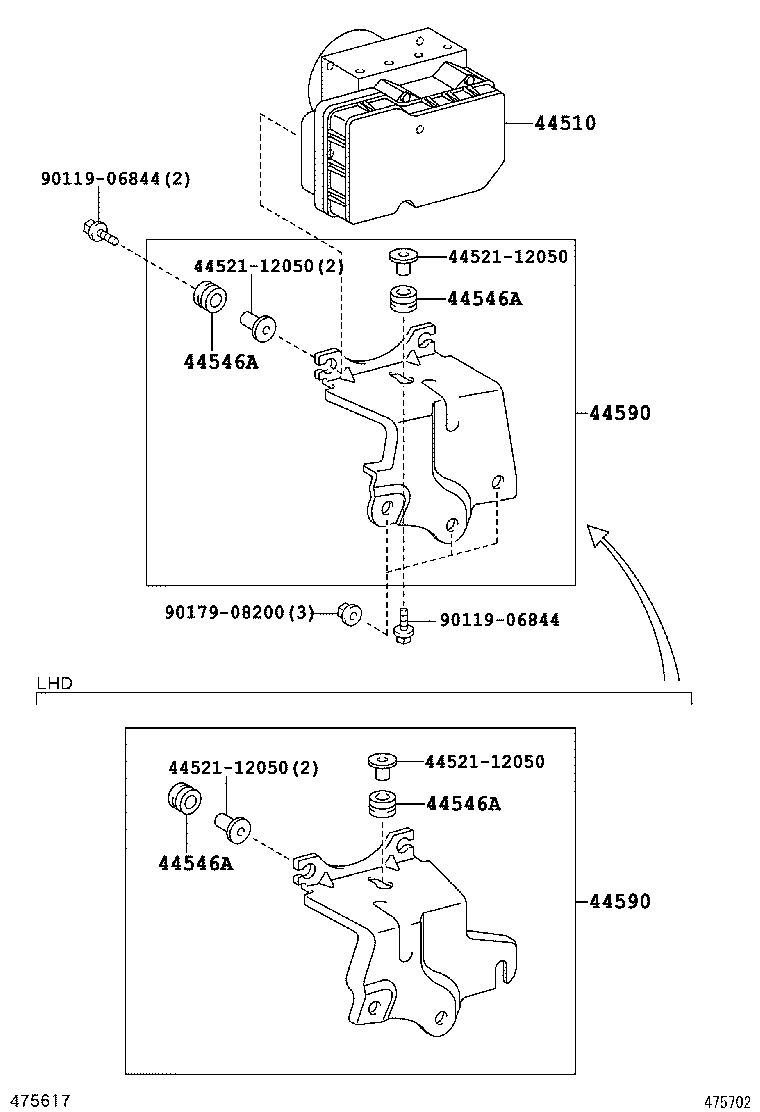 44510

90119-06844(2)

44521-12050(2)

44521-12050

44546A

44546A

44590

90179-08200(3)

90119-06844

LHD

44521-12050(2)

44521-12050

44546A

44546A

44590

475617

475702