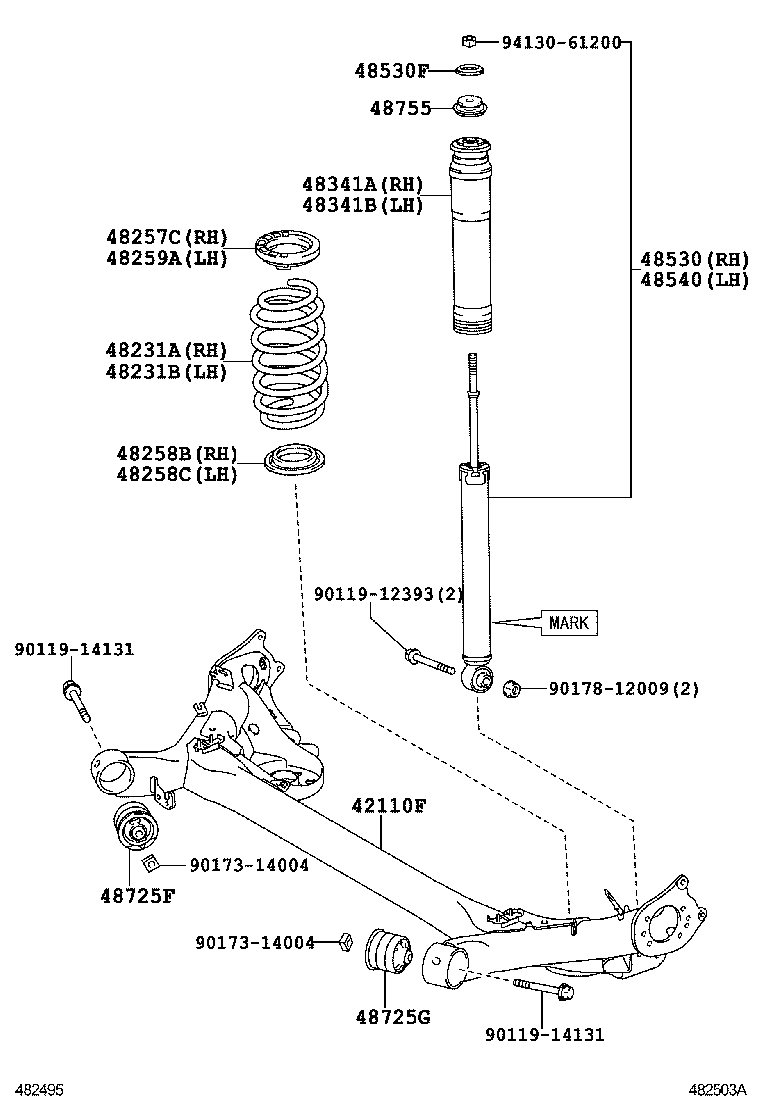 94130-61200
48530F
48755
48341A(RH)
48341B(LH)
48257C(RH)
48259A(LH)
48530(RH)
48540(LH)
48231A(RH)
48231B(LH)
48258B(RH)
48258C(LH)
90119-12393(2)
MARK
90119-14131
90178-12009(2)
42110F
90173-14004
48725F
90173-14004
48725G
90119-14131
482495
482503A