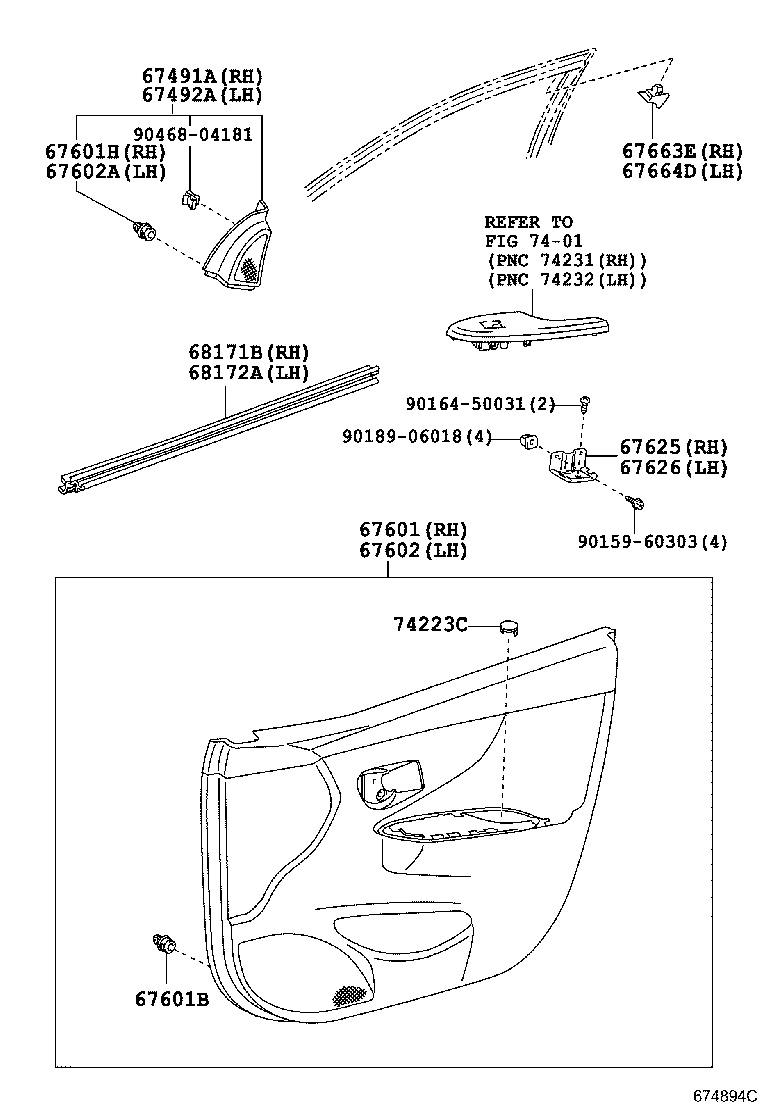 67491A(RH)
67492A(LH)

90468-04181

67601H(RH)
67602A(LH)

67663E(RH)
67664D(LH)

REFER TO
FIG 74-01
(PNC 74231(RH))
(PNC 74232(LH))

68171B(RH)
68172A(LH)

90164-50031(2)

90189-06018(4)

67625(RH)
67626(LH)

90159-60303(4)

67601(RH)
67602(LH)

74223C

67601B

674894C