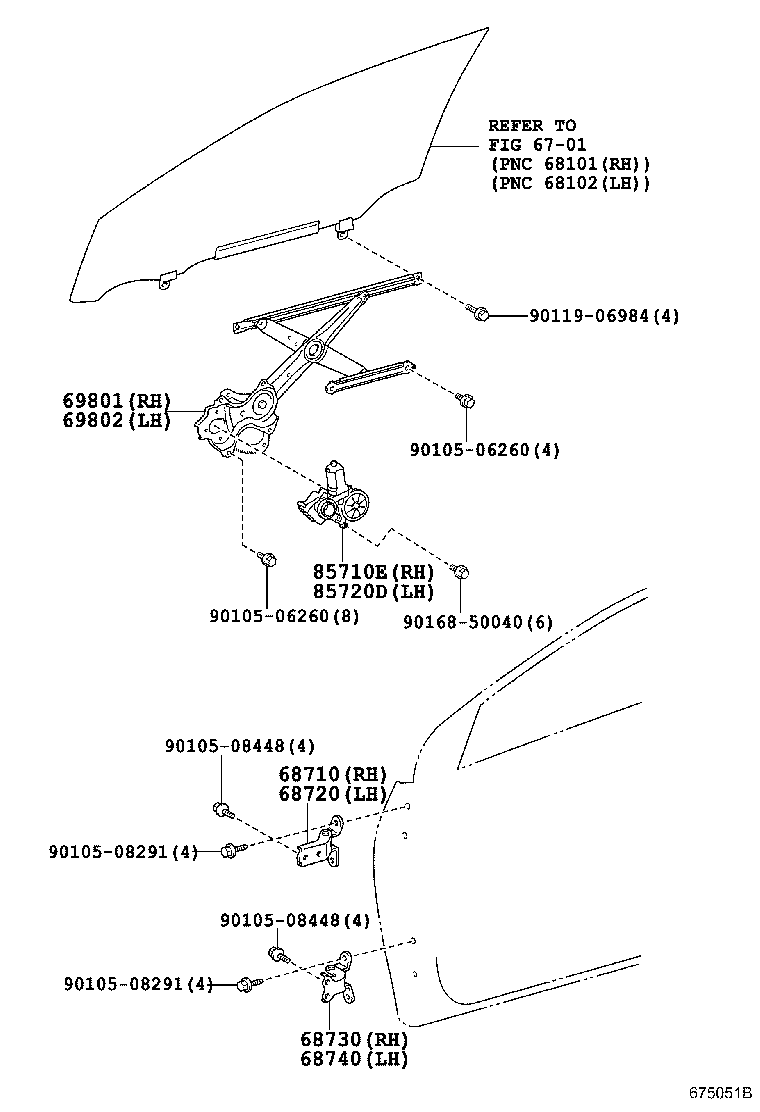 REFER TO
FIG 67-01
(PNC 68101(RH))
(PNC 68102(LH))

90119-06984(4)

69801(RH)
69802(LH)

90105-06260(4)

85710E(RH)
85720D(LH)

90105-06260(8)

90168-50040(6)

90105-08448(4)

68710(RH)
68720(LH)

90105-08291(4)

90105-08448(4)

90105-08291(4)

68730(RH)
68740(LH)

675051B