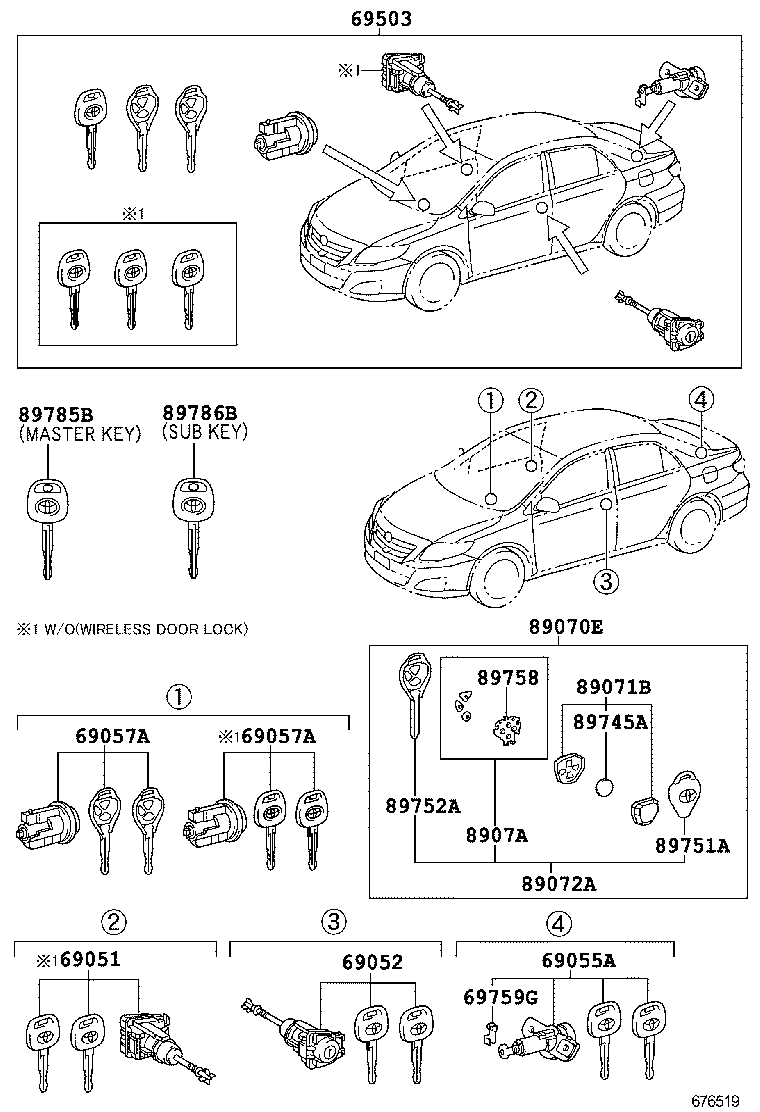 69503

※1

※1

89785B
(MASTER KEY)

89786B
(SUB KEY)

①
②
④
③

※1 W/O(WIRELESS DOOR LOCK)

89070E

89758

89071B

89745A

89752A

8907A

89751A

89072A

①

69057A

※169057A

②

※169051

③

69052

④

69055A

69759G

676519