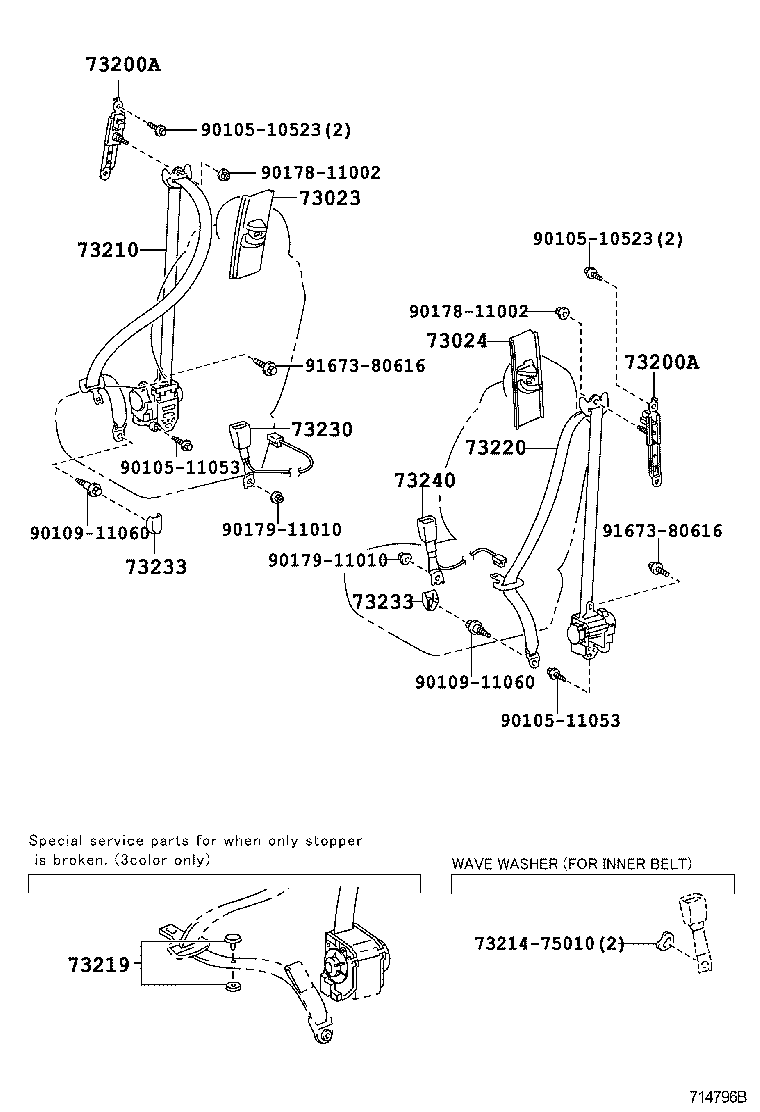 73200A
90105-10523(2)
90178-11002
73023
73210
91673-80616
73230
90105-11053
90109-11060
90179-11010
73233
90105-10523(2)
90178-11002
73024
73200A
73220
73240
91673-80616
90179-11010
73233
90109-11060
90105-11053

Special service parts for when only stopper is broken. (3color only)

73219

WAVE WASHER (FOR INNER BELT)

73214-75010(2)

714796B