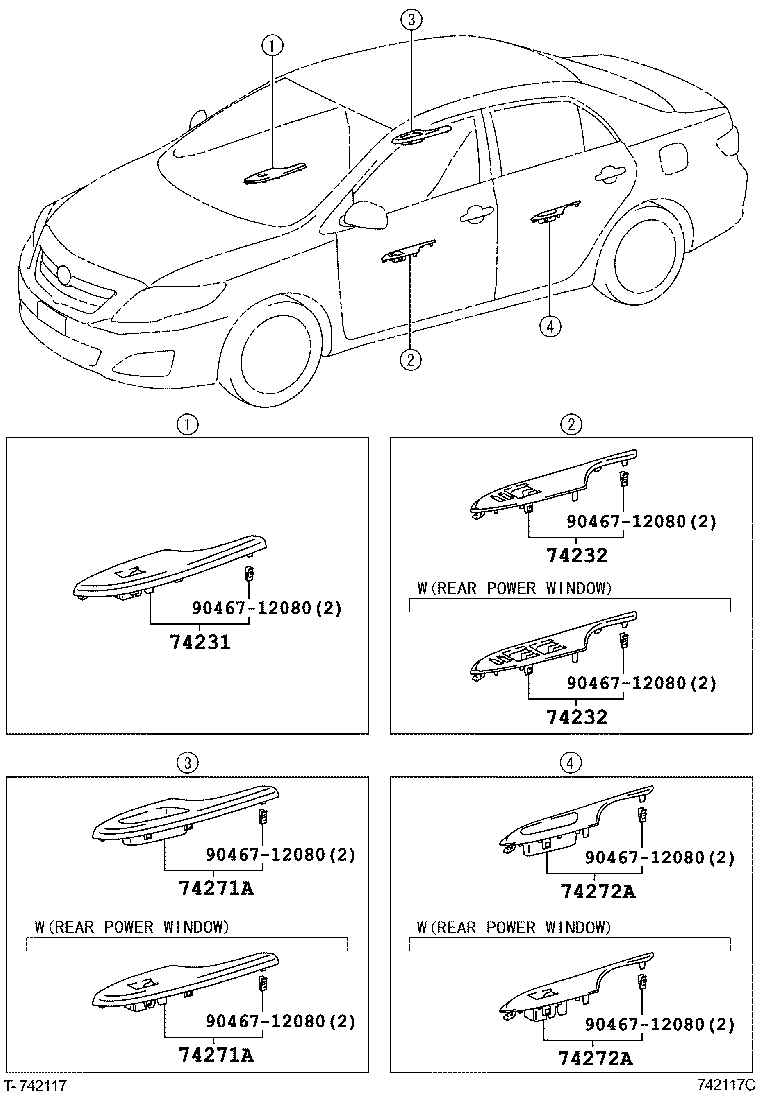 ①
③
②
④

①
90467-12080(2)
74231

②
90467-12080(2)
74232
W(REAR POWER WINDOW)
90467-12080(2)
74232

③
90467-12080(2)
74271A
W(REAR POWER WINDOW)
90467-12080(2)
74271A

④
90467-12080(2)
74272A
W(REAR POWER WINDOW)
90467-12080(2)
74272A

T-742117
742117C