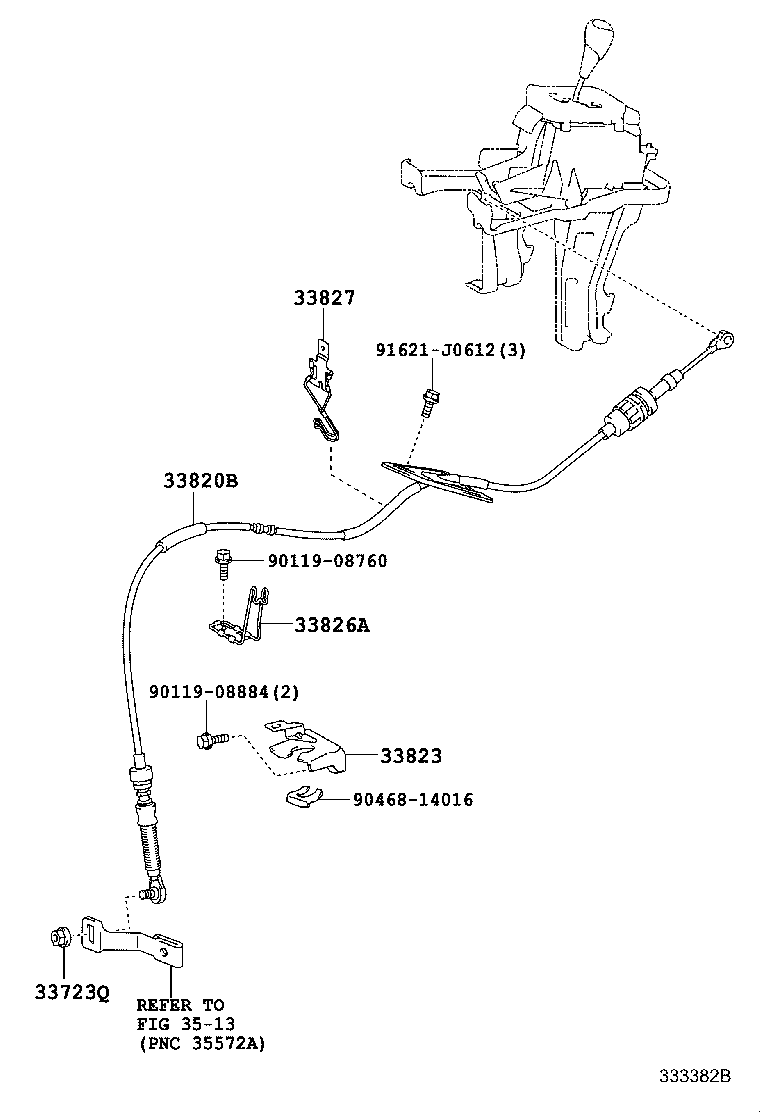 33827

91621-J0612(3)

33820B

90119-08760

33826A

90119-08884(2)

33823

90468-14016

33723Q

REFER TO
FIG 35-13
(PNC 35572A)

333382B