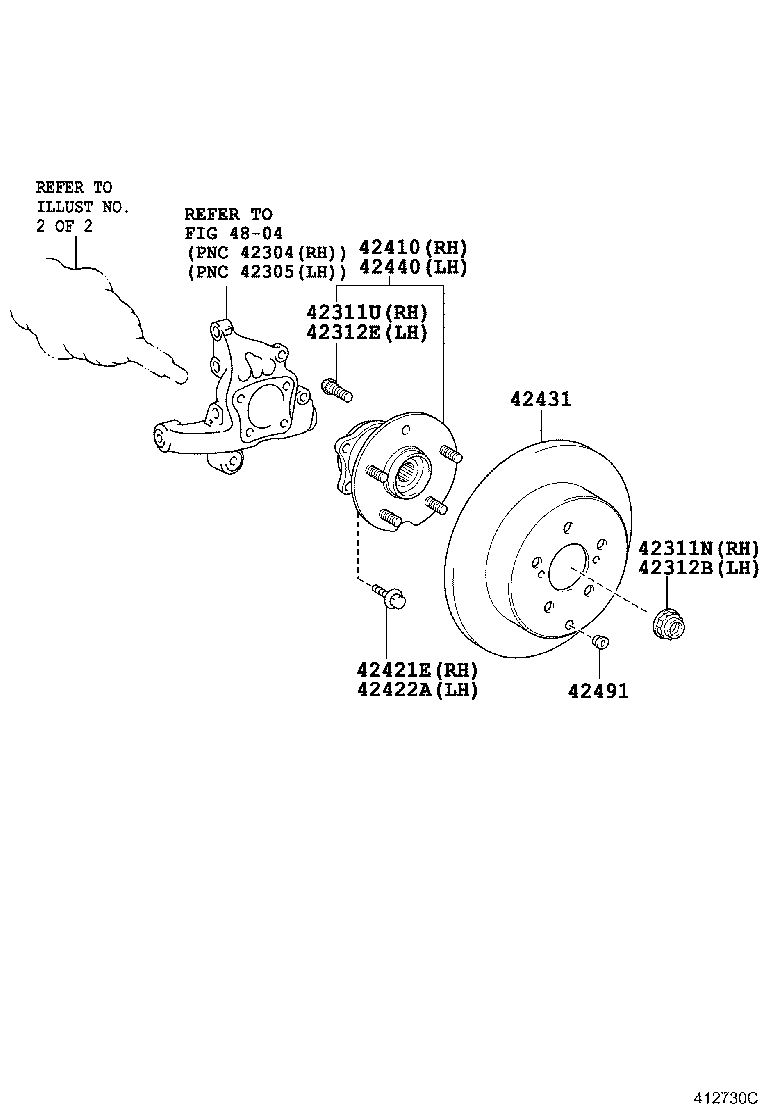 REFER TO
ILLUST NO.
2 OF 2

REFER TO
FIG 48-04
(PNC 42304(RH))
(PNC 42305(LH))

42410(RH)
42440(LH)

42311U(RH)
42312E(LH)

42431

42311N(RH)
42312B(LH)

42421E(RH)
42422A(LH)

42491

412730C