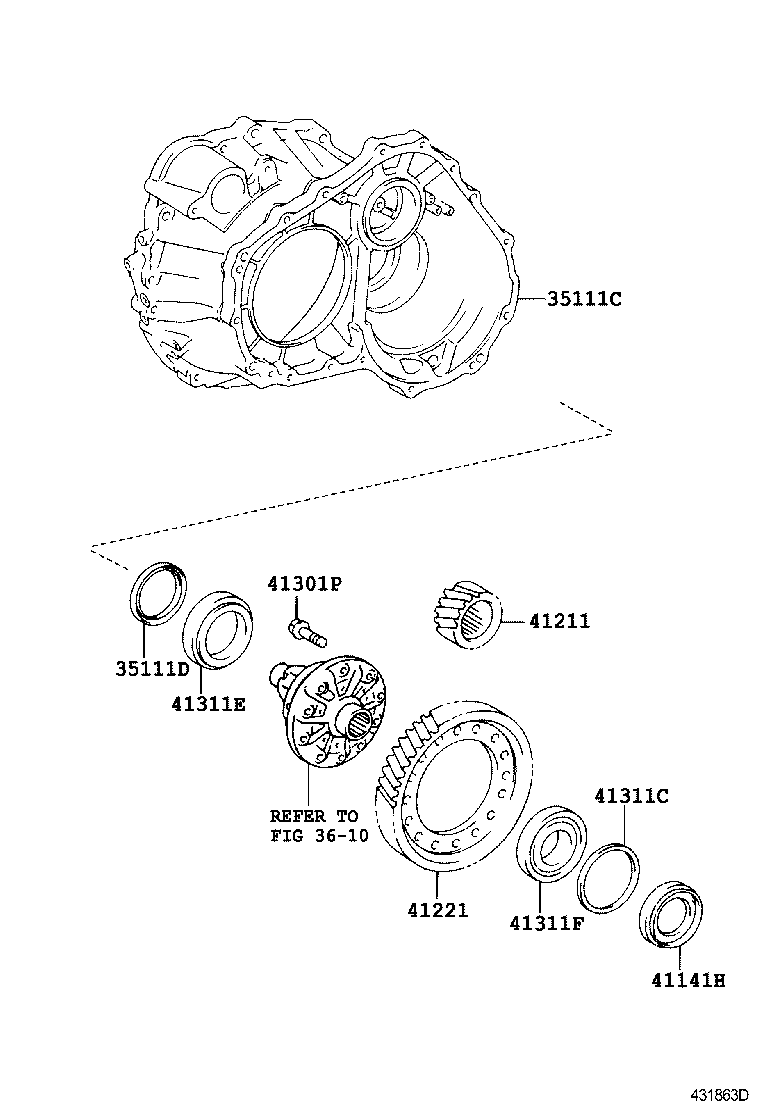 35111C

41301P

41211

35111D

41311E

REFER TO
FIG 36-10

41311C

41221

41311F

41141H

431863D