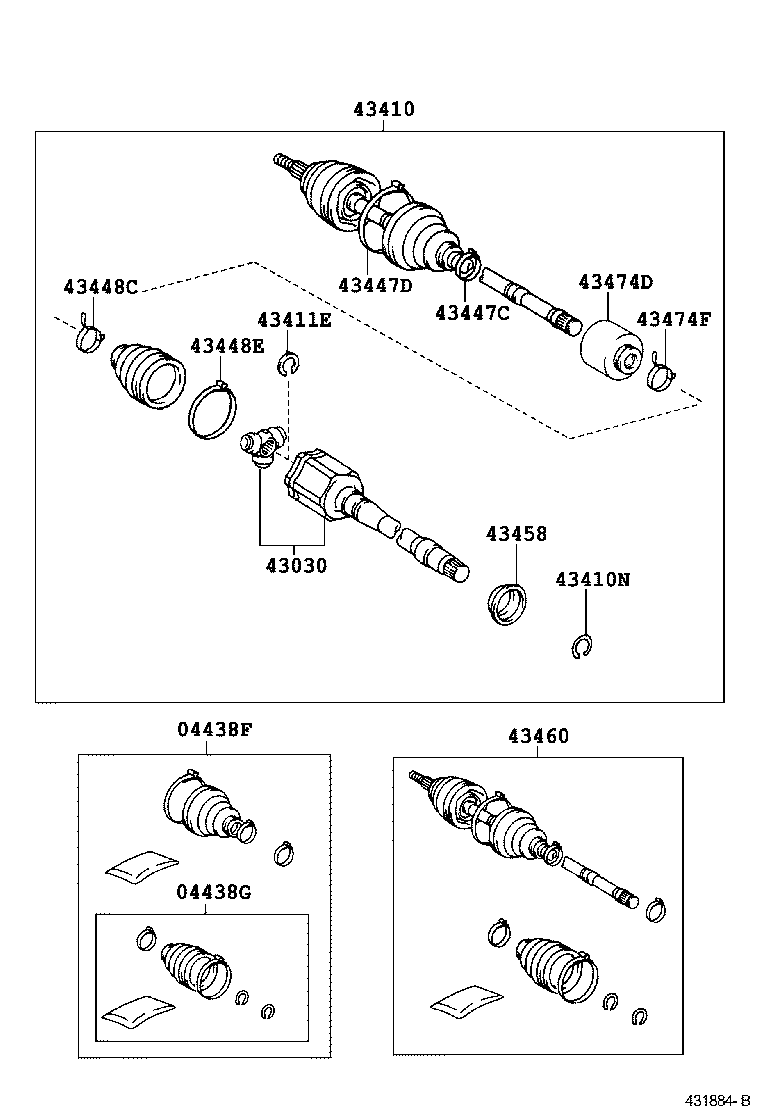 43410

43448C

43447D

43447C

43474D

43474F

43411E

43448E

43030

43458

43410N

04438F

04438G

43460

431884-B