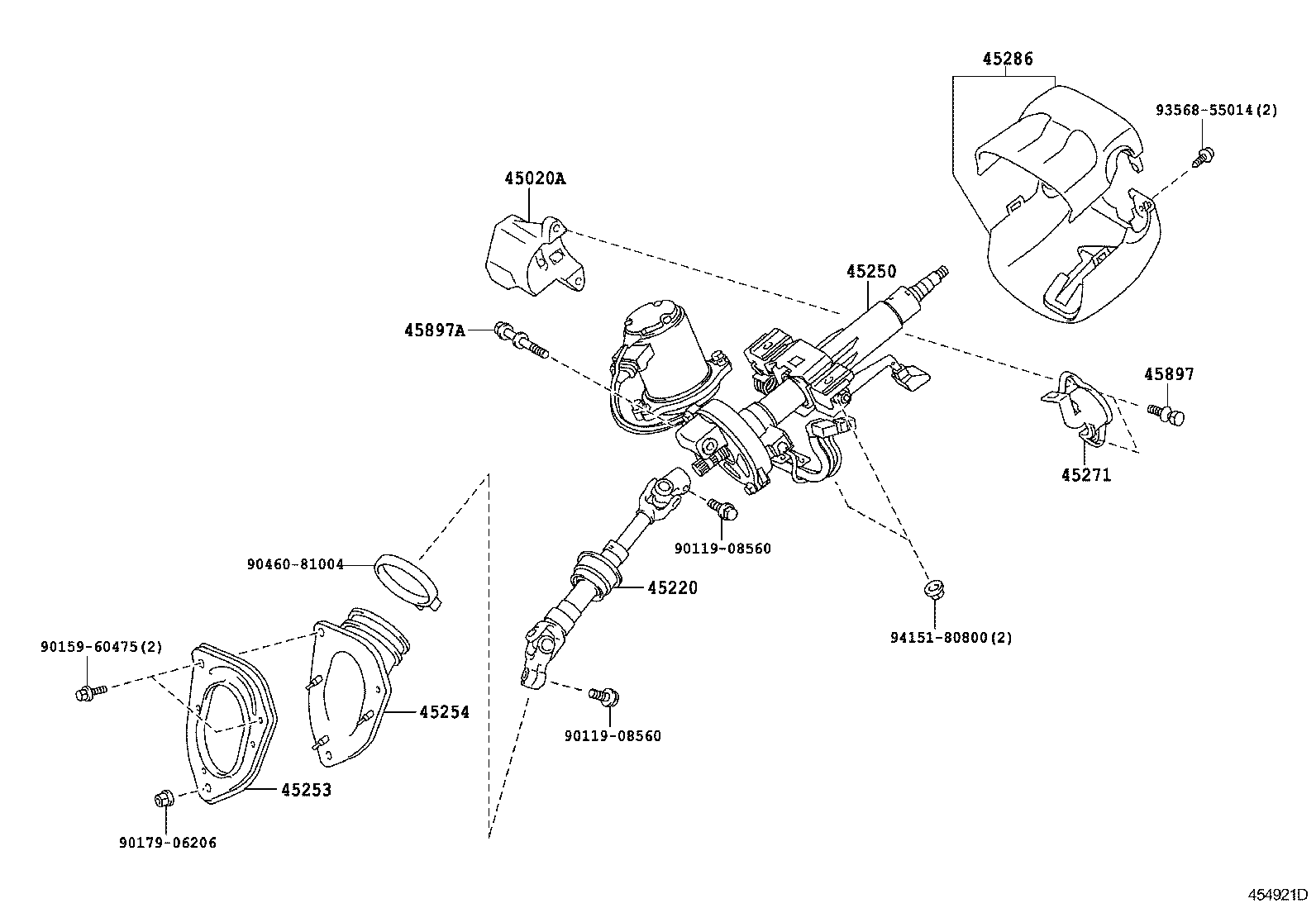 45286

93568-55014(2)

45020A

45250

45897A

45897

45271

90119-08560

90460-81004

45220

94151-80800(2)

90159-60475(2)

45254

90119-08560

45253

90179-06206

454921D