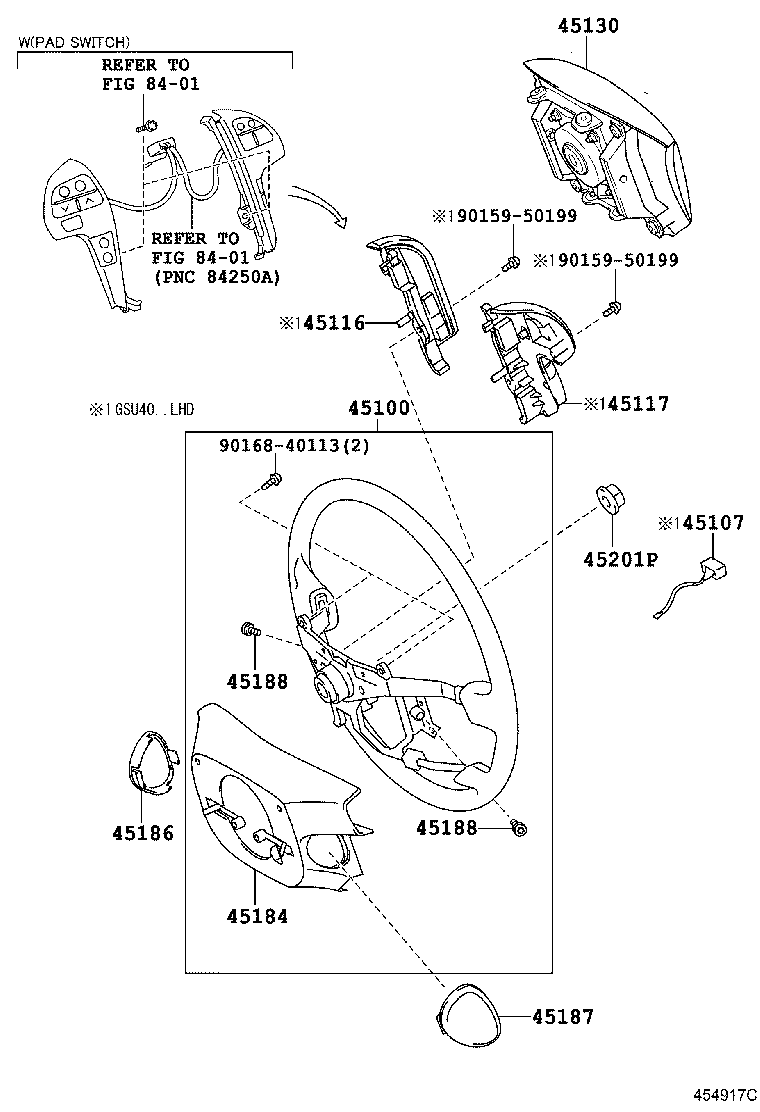 W(PAD SWITCH)
REFER TO
FIG 84-01

REFER TO
FIG 84-01
(PNC 84250A)

45130

※190159-50199

※190159-50199

※145116

※145117

※1 GSU40..LHD

45100

90168-40113(2)

45201P

※145107

45188

45188

45186

45184

45187

454917C