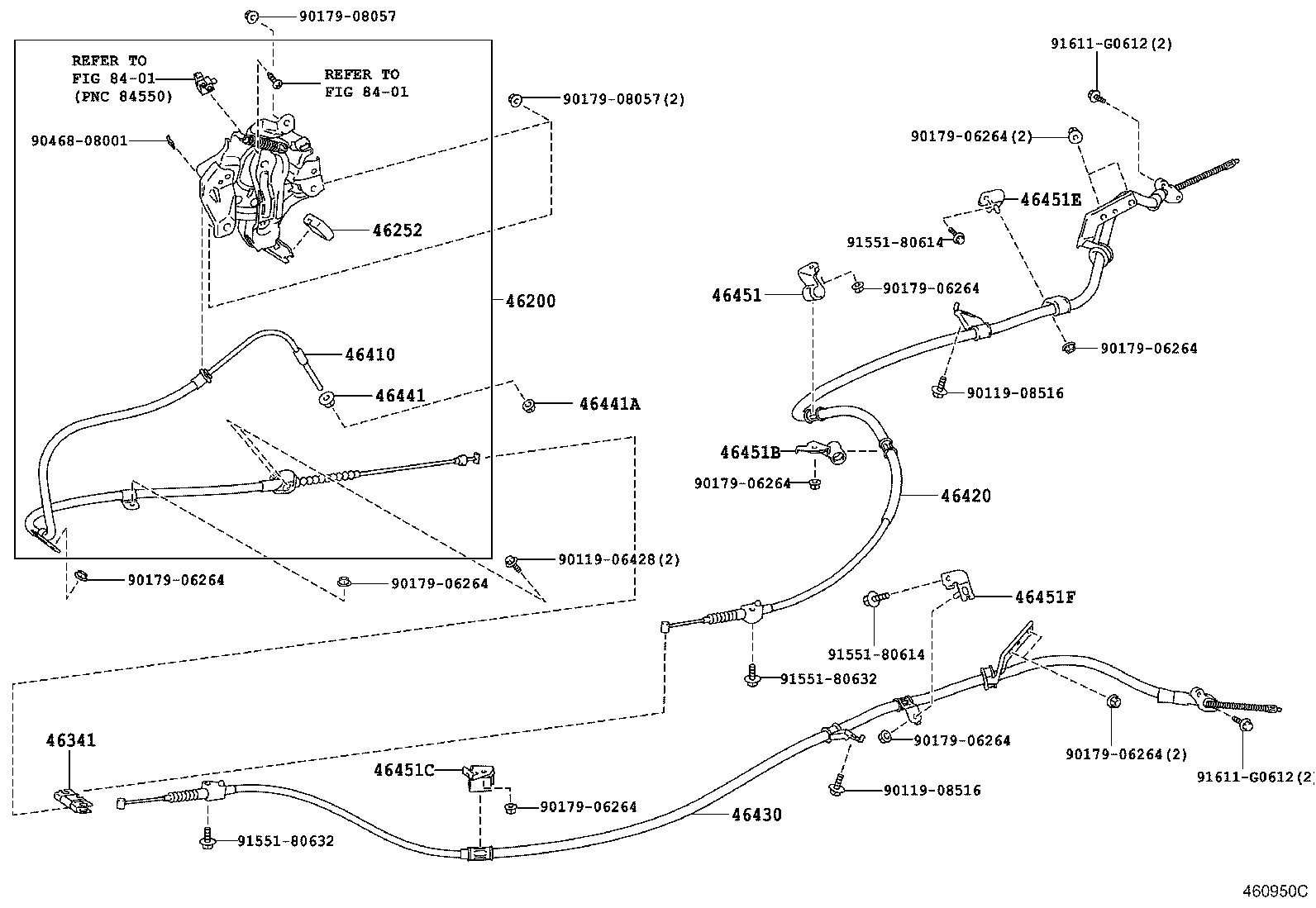 90179-08057

REFER TO
FIG 84-01
(PNC 84550)

REFER TO
FIG 84-01

90179-08057(2)

90468-08001

46252

46200

46410

46441

46441A

90179-06264

90179-06264

90119-06428(2)

91611-G0612(2)

90179-06264(2)

46451E

91551-80614

46451

90179-06264

90179-06264

90119-08516

46451B

90179-06264

46420

46451F

91551-80614

91551-80632

90179-06264

90179-06264(2)

91611-G0612(2)

90119-08516

46341

46451C

90179-06264

46430

91551-80632

460950C