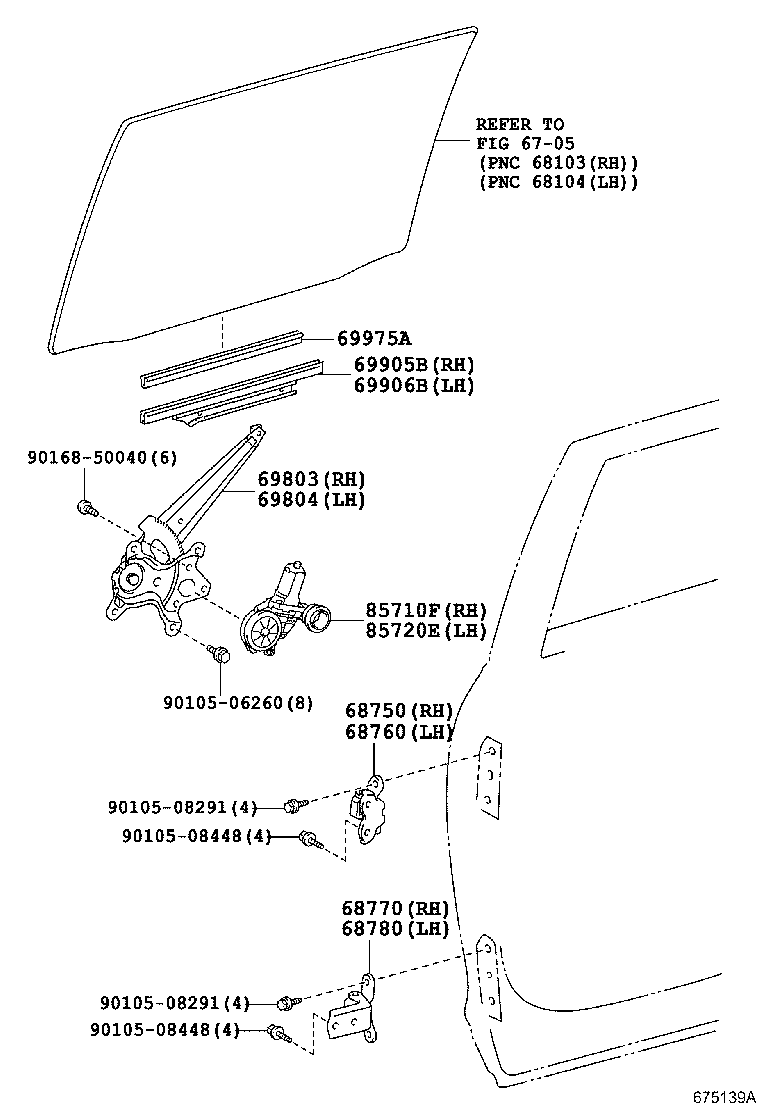 REFER TO
FIG 67-05
(PNC 68103(RH))
(PNC 68104(LH))

69975A
69905B(RH)
69906B(LH)

90168-50040(6)
69803(RH)
69804(LH)

85710F(RH)
85720E(LH)

90105-06260(8)

68750(RH)
68760(LH)
90105-08291(4)
90105-08448(4)

68770(RH)
68780(LH)
90105-08291(4)
90105-08448(4)

675139A