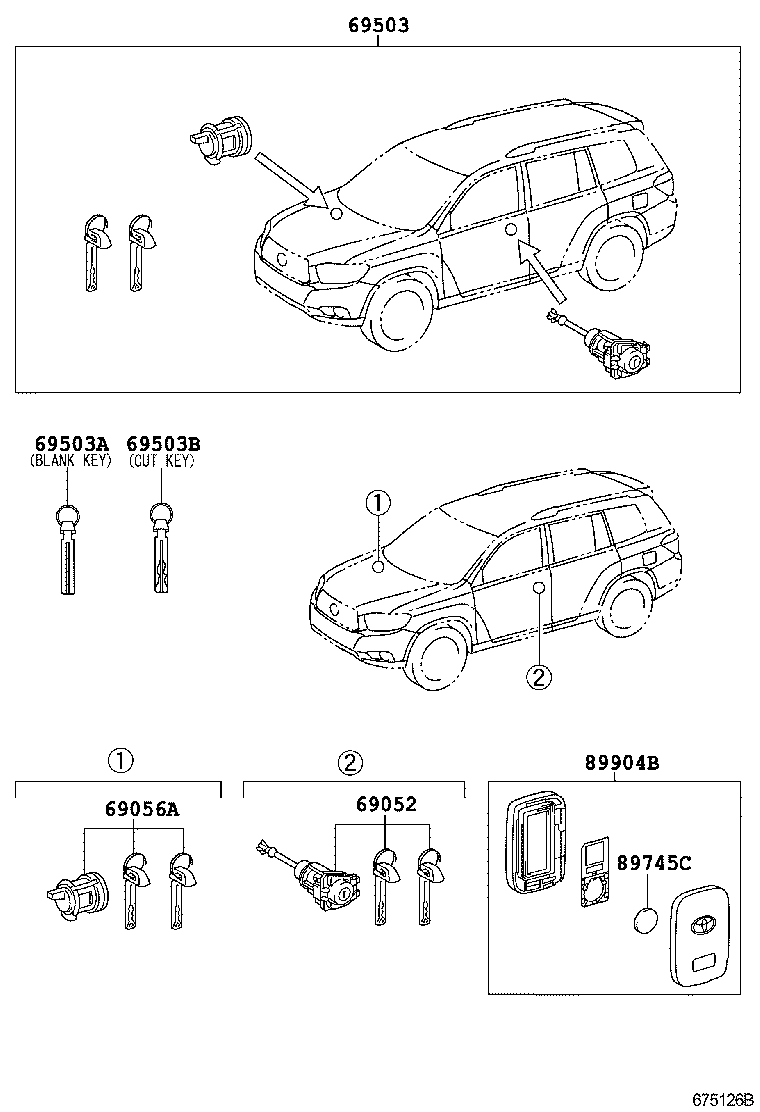 69503

69503A
(BLANK KEY)

69503B
(CUT KEY)

①

②

①

69056A

②

69052

89904B

89745C

675126B