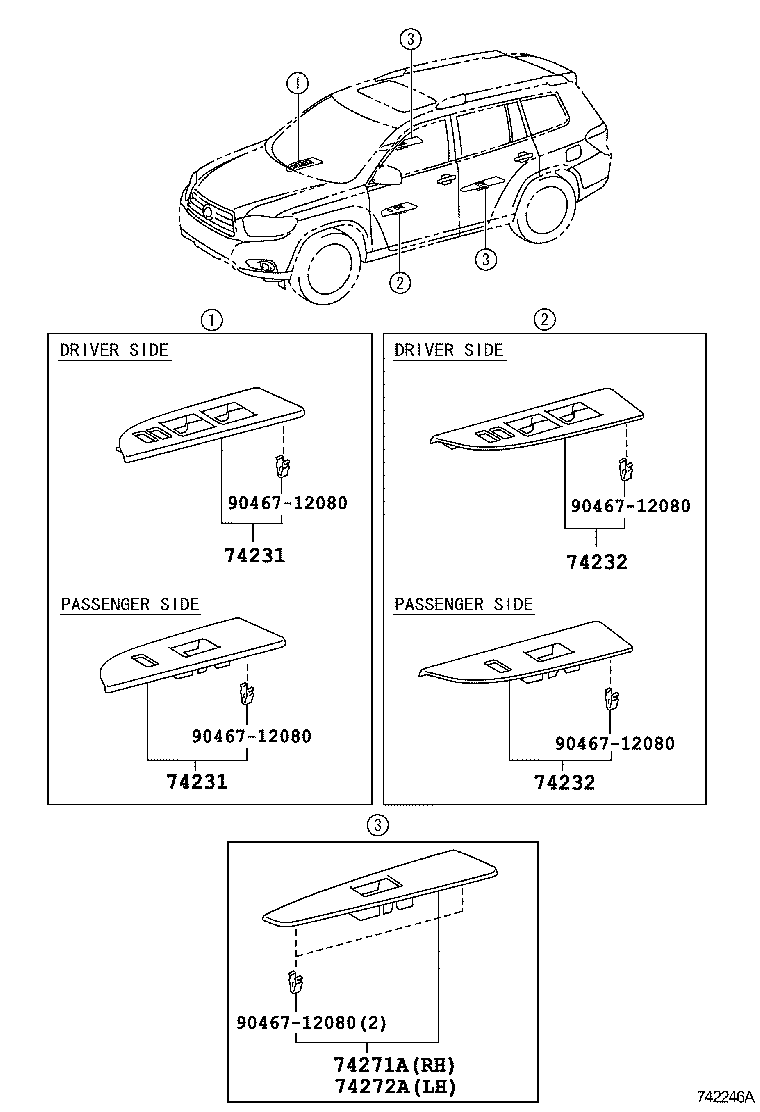 3
1
2
3

1
DRIVER SIDE
90467-12080
74231
PASSENGER SIDE
90467-12080
74231

2
DRIVER SIDE
90467-12080
74232
PASSENGER SIDE
90467-12080
74232

3
90467-12080(2)
74271A(RH)
74272A(LH)

742246A