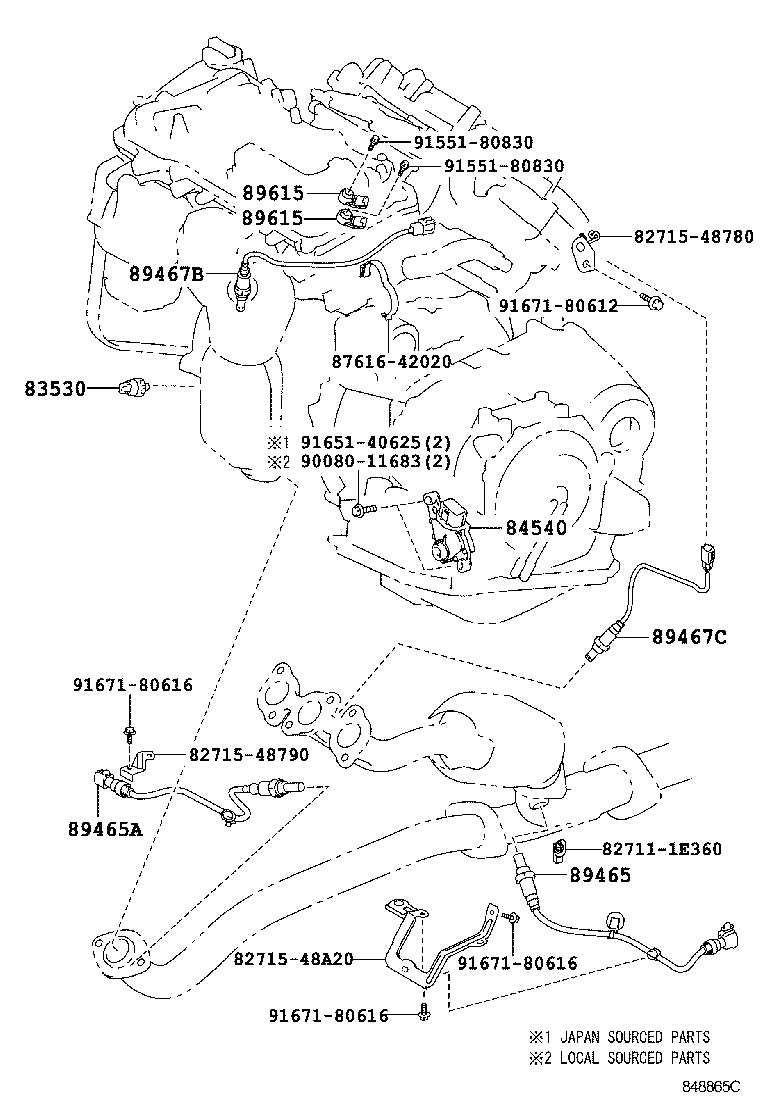 91551-80830
91551-80830
89615
89615
82715-48780
89467B
91671-80612
87616-42020
83530
※1 91651-40625(2)
※2 90080-11683(2)
84540
89467C
91671-80616
82715-48790
89465A
82711-1E360
89465
82715-48A20
91671-80616
91671-80616
※1 JAPAN SOURCED PARTS
※2 LOCAL SOURCED PARTS
848865C